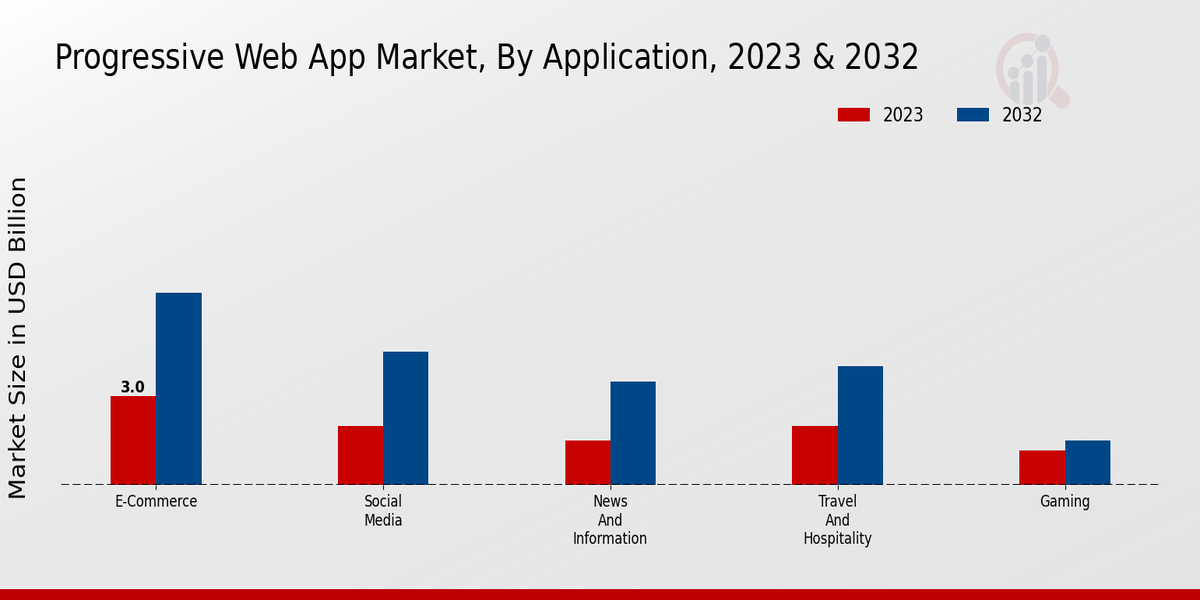 Progressive Web App Market, By Application, 2023 & 2032

2023
2032

Market Size in USD Billion

3.0

E-Commerce
Social Media
News And Information
Travel And Hospitality
Gaming