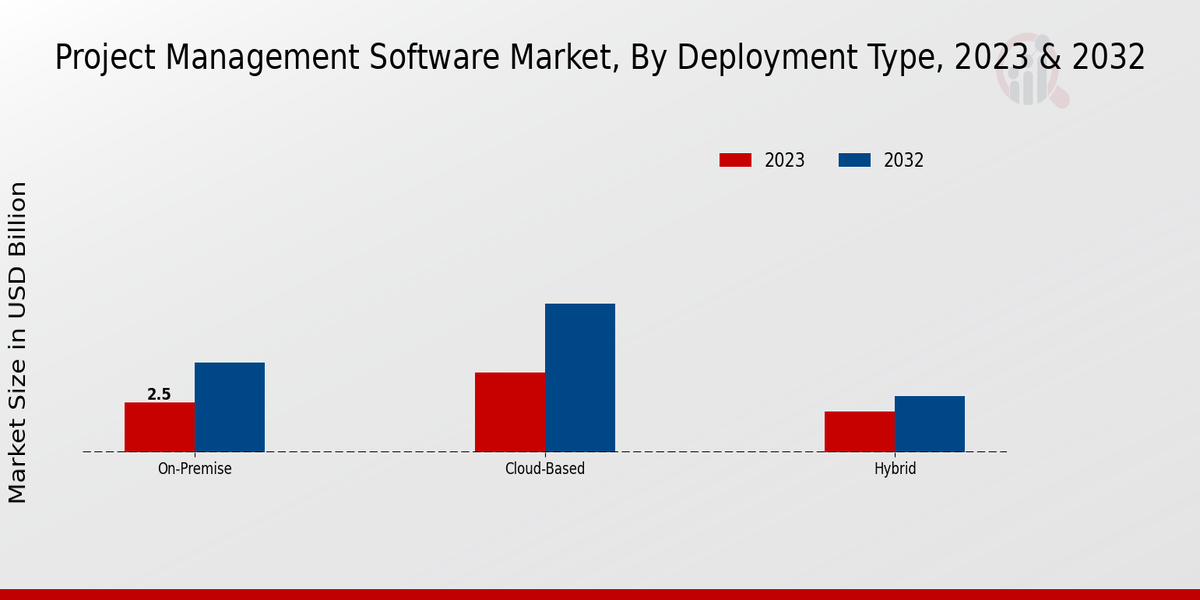 Project Management Software Market, By Deployment Type, 2023 & 2032

2023
2032

Market Size in USD Billion

2.5

On-Premise
Cloud-Based
Hybrid