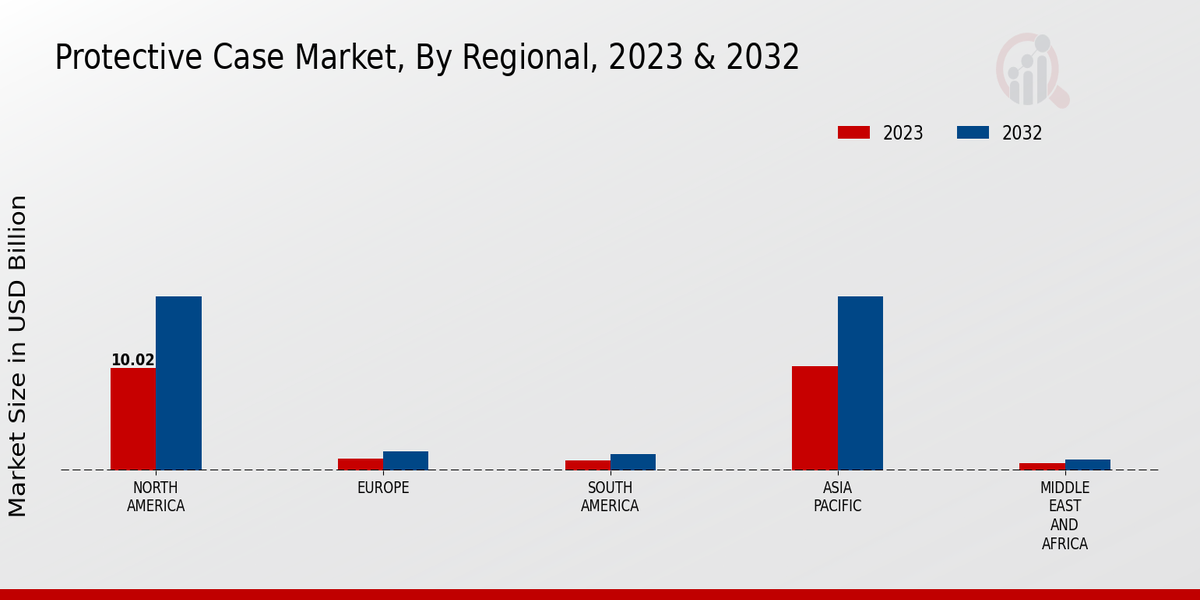 Protective Case Market, By Regional, 2023 & 2032

2023
2032

Market Size in USD Billion

10.02

NORTH AMERICA
EUROPE
SOUTH AMERICA
ASIA PACIFIC
MIDDLE EAST AND AFRICA