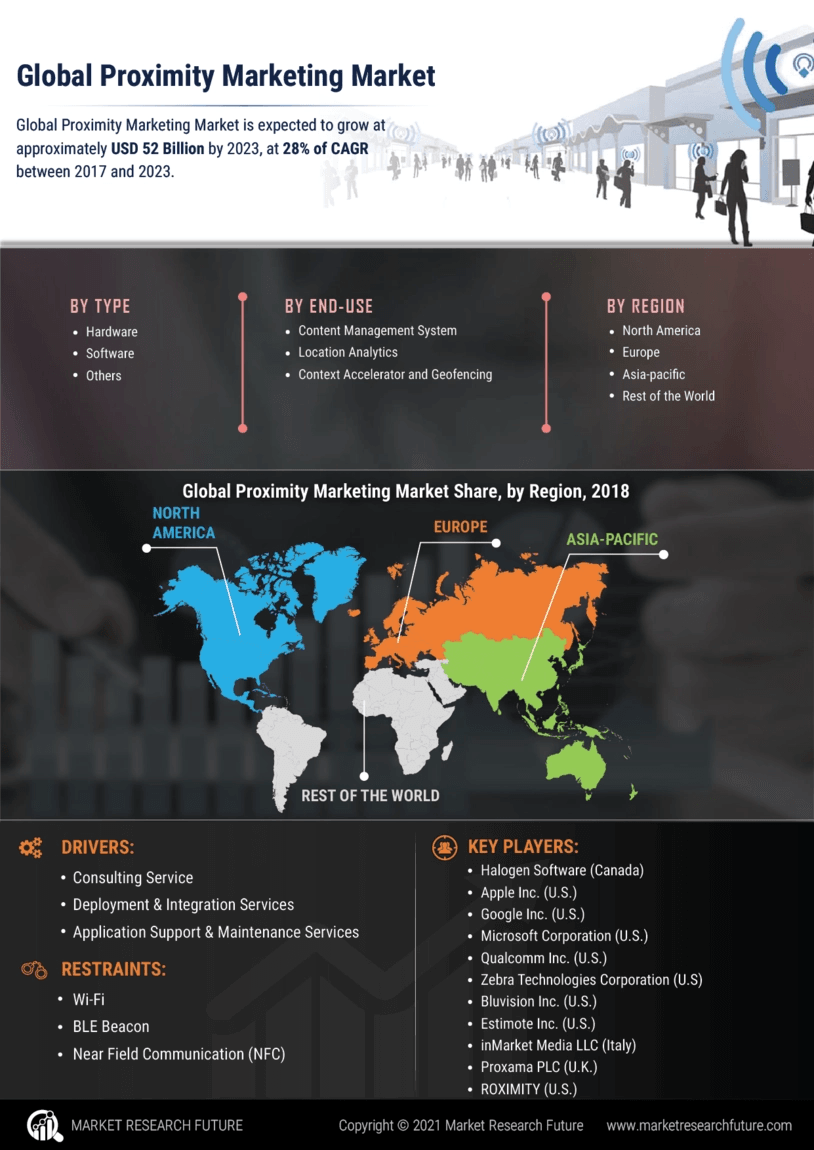 Global Proximity Marketing Market

Global Proximity Marketing Market is expected to grow at approximately USD 52 Billion by 2023, at 28% of CAGR between 2017 and 2023.

BY TYPE
• Hardware
• Software
• Others

BY END-USE
• Content Management System
• Location Analytics
• Context Accelerator and Geofencing

BY REGION
• North America
• Europe
• Asia-pacific
• Rest of the World

Global Proximity Marketing Market Share, by Region, 2018

NORTH AMERICA
EUROPE
ASIA-PACIFIC
REST OF THE WORLD

DRIVERS:
• Consulting Service
• Deployment & Integration Services
• Application Support & Maintenance Services

RESTRAINTS:
• Wi-Fi
• BLE Beacon
• Near Field Communication (NFC)

KEY PLAYERS:
• Halogen Software (Canada)
• Apple Inc. (U.S.)
• Google Inc. (U.S.)
• Microsoft Corporation (U.S.)
• Qualcomm Inc. (U.S.)
• Zebra Technologies Corporation (U.S)
• Bluvision Inc. (U.S.)
• Estimote Inc. (U.S.)
• inMarket Media LLC (Italy)
• Proxama PLC (U.K.)
• ROXIMITY (U.S.)

MARKET RESEARCH FUTURE
Copyright © 2021 Market Research Future
www.marketresearchfuture.com