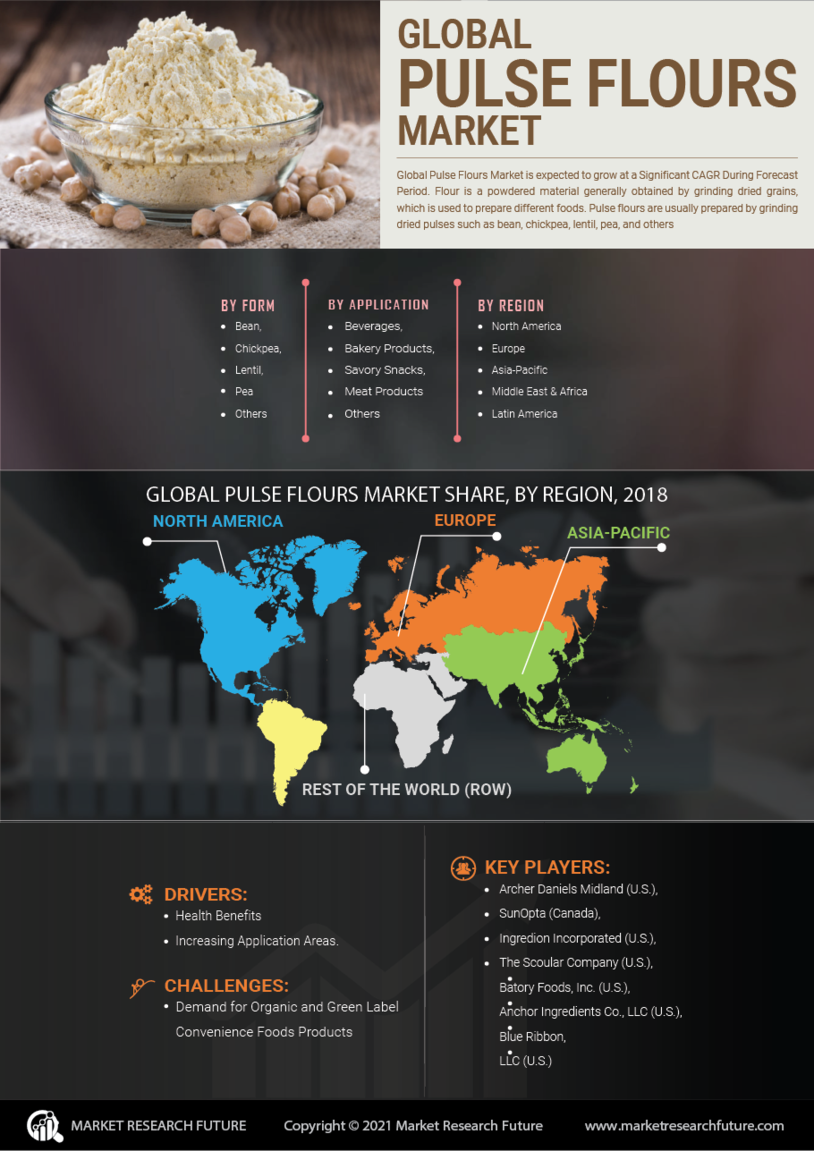 GLOBAL
PULSE FLOURS
MARKET

Global Pulse Flours Market is expected to grow at a Significant CAGR During Forecast Period. Flour is a powdered material generally obtained by grinding dried grains, which is used to prepare different foods. Pulse flours are usually prepared by grinding dried pulses such as bean, chickpea, lentil, pea, and others

BY FORM
- Bean,
- Chickpea,
- Lentil,
- Pea
- Others

BY APPLICATION
- Beverages,
- Bakery Products,
- Savory Snacks,
- Meat Products
- Others

BY REGION
- North America
- Europe
- Asia-Pacific
- Middle East & Africa
- Latin America

GLOBAL PULSE FLOURS MARKET SHARE, BY REGION, 2018

NORTH AMERICA
EUROPE
ASIA-PACIFIC
REST OF THE WORLD (ROW)

DRIVERS:
- Health Benefits
- Increasing Application Areas.

CHALLENGES:
- Demand for Organic and Green Label Convenience Foods Products

KEY PLAYERS:
- Archer Daniels Midland (U.S.),
- SunOpta (Canada),
- Ingredion Incorporated (U.S.),
- The Scoular Company (U.S.),
- Batory Foods, Inc. (U.S.),
- Anchor Ingredients Co., LLC (U.S.),
- Blue Ribbon,
- LLC (U.S.)

MARKET RESEARCH FUTURE
Copyright © 2021 Market Research Future
www.marketresearchfuture.com