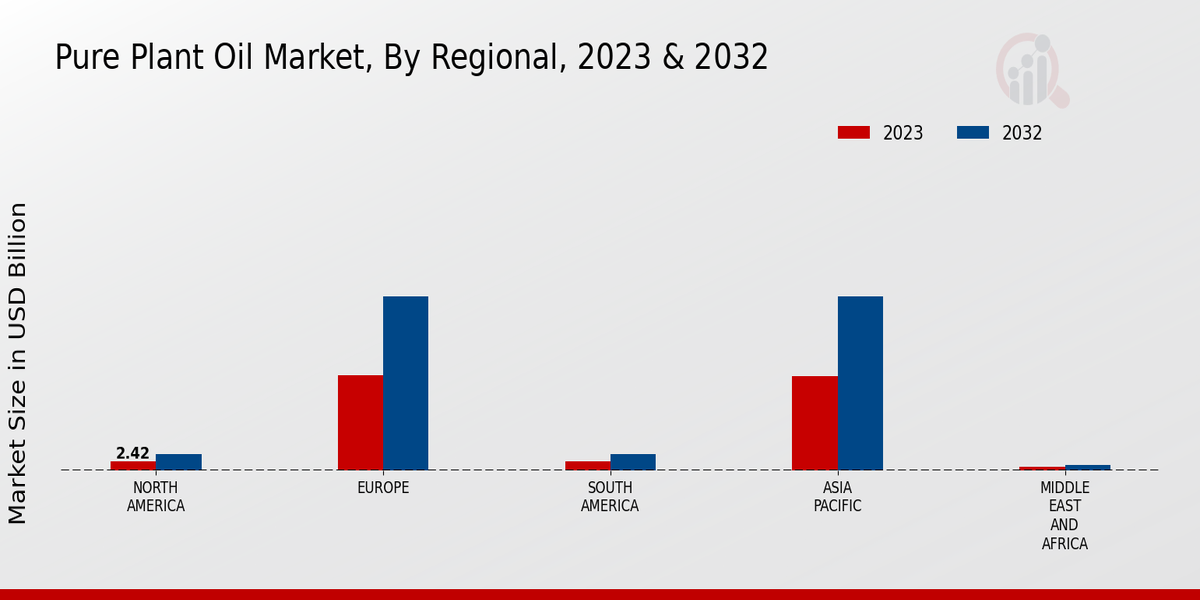 Pure Plant Oil Market, By Regional, 2023 & 2032

2023 2032

Market Size in USD Billion

2.42

NORTH AMERICA

EUROPE

SOUTH AMERICA

ASIA PACIFIC

MIDDLE EAST AND AFRICA