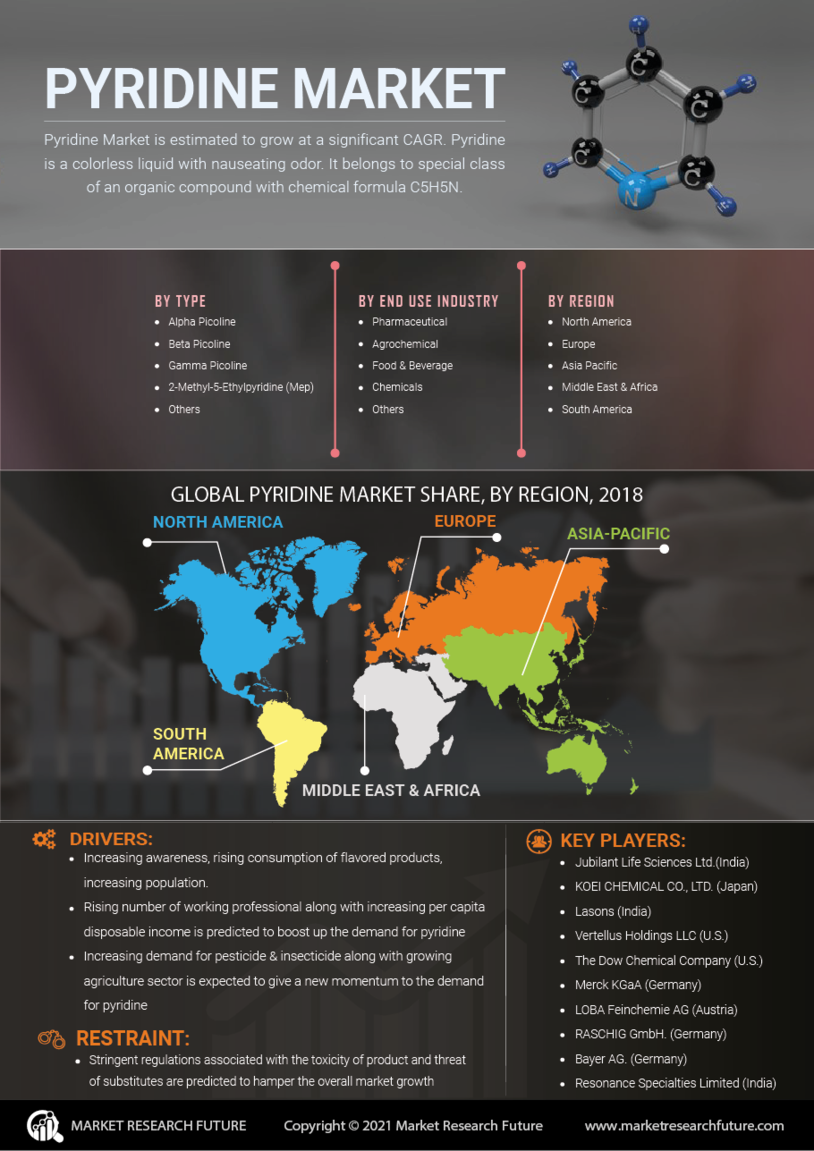 PYRIDINE MARKET

Pyridine Market is estimated to grow at a significant CAGR. Pyridine is a colorless liquid with nauseating odor. It belongs to special class of an organic compound with chemical formula C5H5N.

C C C C C N

BY TYPE
- Alpha Picoline
- Beta Picoline
- Gamma Picoline
- 2-Methyl-5-Ethylpyridine (Mep)
- Others

BY END USE INDUSTRY
- Pharmaceutical
- Agrochemical
- Food & Beverage
- Chemicals
- Others

BY REGION
- North America
- Europe
- Asia Pacific
- Middle East & Africa
- South America

GLOBAL PYRIDINE MARKET SHARE, BY REGION, 2018

NORTH AMERICA

EUROPE

ASIA-PACIFIC

SOUTH AMERICA

MIDDLE EAST & AFRICA

DRIVERS:
- Increasing awareness, rising consumption of flavored products, increasing population.
- Rising number of working professional along with increasing per capita disposable income is predicted to boost up the demand for pyridine
- Increasing demand for pesticide & insecticide along with growing agriculture sector is expected to give a new momentum to the demand for pyridine

RESTRAINT:
- Stringent regulations associated with the toxicity of product and threat of substitutes are predicted to hamper the overall market growth

KEY PLAYERS:
- Jubilant Life Sciences Ltd.(India)
- KOEI CHEMICAL CO., LTD. (Japan)
- Lasons (India)
- Vertellus Holdings LLC (U.S.)
- The Dow Chemical Company (U.S.)
- Merck KGaA (Germany)
- LOBA Feinchemie AG (Austria)
- RASCHIG GmbH. (Germany)
- Bayer AG. (Germany)
- Resonance Specialties Limited (India)

MARKET RESEARCH FUTURE

Copyright © 2021 Market Research Future

www.marketresearchfuture.com