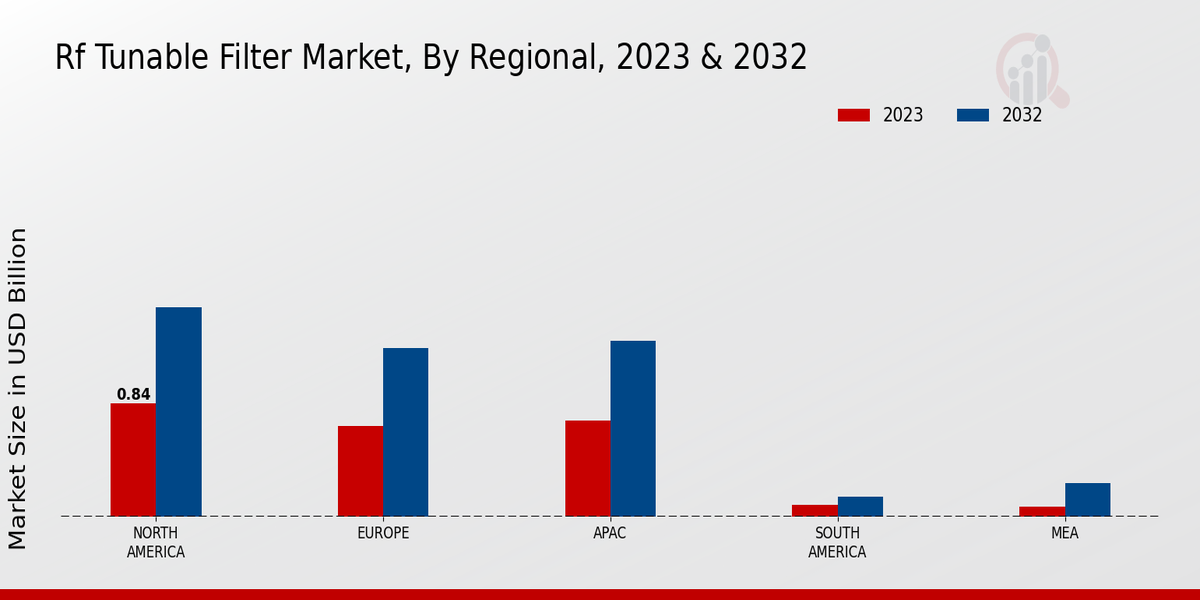 Rf Tunable Filter Market, By Regional, 2023 & 2032

2023 2032

Market Size in USD Billion

0.84

NORTH AMERICA

EUROPE

APAC

SOUTH AMERICA

MEA