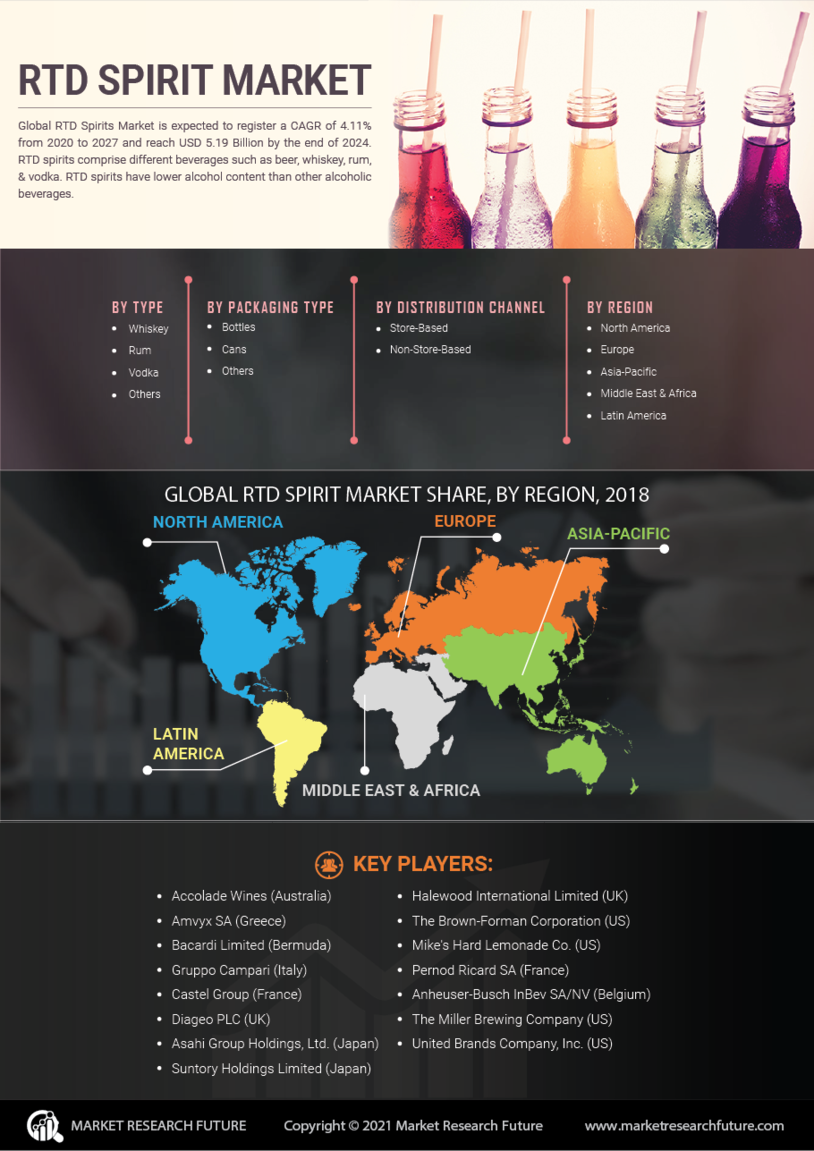 RTD SPIRIT MARKET

Global RTD Spirits Market is expected to register a CAGR of 4.11% from 2020 to 2027 and reach USD 5.19 Billion by the end of 2024. RTD spirits comprise different beverages such as beer, whiskey, rum, & vodka. RTD spirits have lower alcohol content than other alcoholic beverages.

BY TYPE
- Whiskey
- Rum
- Vodka
- Others

BY PACKAGING TYPE
- Bottles
- Cans
- Others

BY DISTRIBUTION CHANNEL
- Store-Based
- Non-Store-Based

BY REGION
- North America
- Europe
- Asia-Pacific
- Middle East & Africa
- Latin America

GLOBAL RTD SPIRIT MARKET SHARE, BY REGION, 2018

NORTH AMERICA
EUROPE
ASIA-PACIFIC
LATIN AMERICA
MIDDLE EAST & AFRICA

KEY PLAYERS:

- Accolade Wines (Australia)
- Amvyx SA (Greece)
- Bacardi Limited (Bermuda)
- Gruppo Campari (Italy)
- Castel Group (France)
- Diageo PLC (UK)
- Asahi Group Holdings, Ltd. (Japan)
- Suntory Holdings Limited (Japan)
- Halewood International Limited (UK)
- The Brown-Forman Corporation (US)
- Mike's Hard Lemonade Co. (US)
- Pernod Ricard SA (France)
- Anheuser-Busch InBev SA/NV (Belgium)
- The Miller Brewing Company (US)
- United Brands Company, Inc. (US)

MARKET RESEARCH FUTURE
Copyright © 2021 Market Research Future
www.marketresearchfuture.com