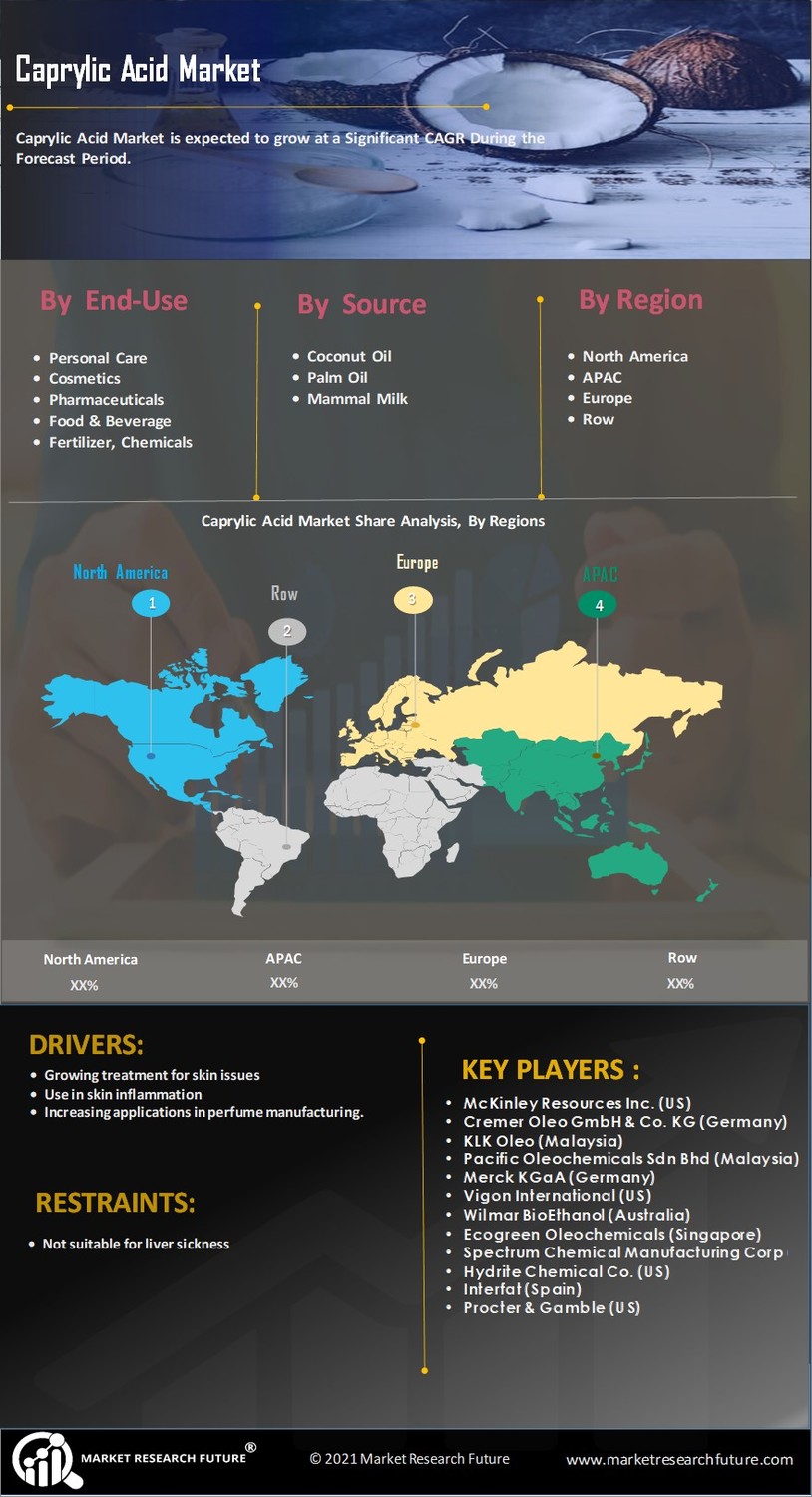 Caprylic Acid Market

Caprylic Acid Market is expected to grow at a Significant CAGR During the Forecast Period.

By End-Use

- Personal Care
- Cosmetics
- Pharmaceuticals
- Food & Beverage
- Fertilizer, Chemicals

By Source

- Coconut Oil
- Palm Oil
- Mammal Milk

By Region

- North America
- APAC
- Europe
- Row

Caprylic Acid Market Share Analysis, By Regions

North America 1
Row 2
Europe 3
APAC 4

| North America | APAC | Europe | Row |
|---|---|---|---|
| XX% | XX% | XX% | XX% |

DRIVERS:

- Growing treatment for skin issues
- Use in skin inflammation
- Increasing applications in perfume manufacturing.

RESTRAINTS:

- Not suitable for liver sickness

KEY PLAYERS :

- McKinley Resources Inc. (US)
- Cremer Oleo GmbH & Co. KG (Germany)
- KLK Oleo (Malaysia)
- Pacific Oleochemicals Sdn Bhd (Malaysia)
- Merck KGaA (Germany)
- Vigon International (US)
- Wilmar BioEthanol (Australia)
- Ecogreen Oleochemicals (Singapore)
- Spectrum Chemical Manufacturing Corp
- Hydrite Chemical Co. (US)
- Interfat (Spain)
- Procter & Gamble (US)

MARKET RESEARCH FUTURE®

© 2021 Market Research Future

www.marketresearchfuture.com