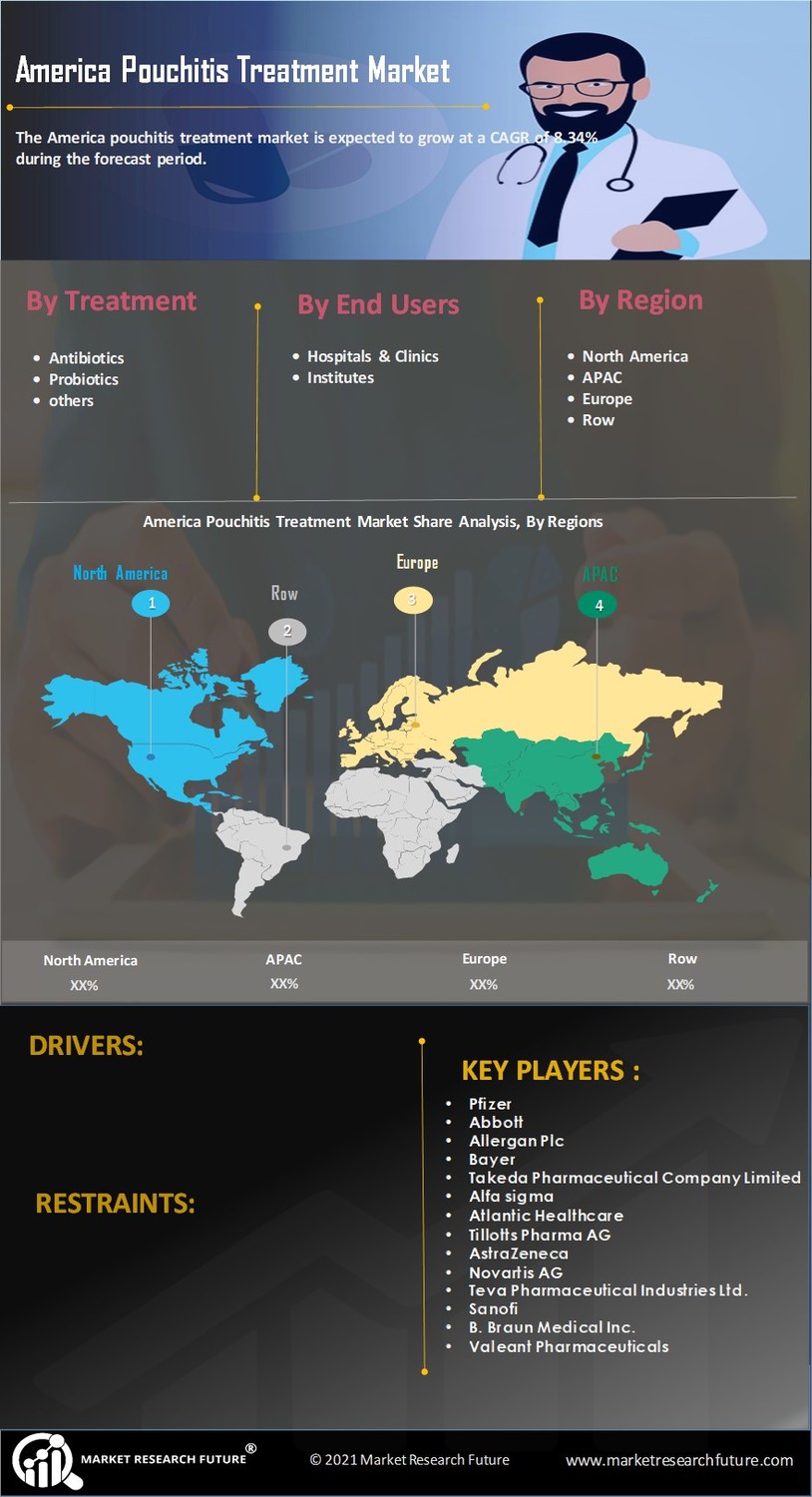 America Pouchitis Treatment Market

The America pouchitis treatment market is expected to grow at a CAGR of 8.34% during the forecast period.

By Treatment
- Antibiotics
- Probiotics
- others

By End Users
- Hospitals & Clinics
- Institutes

By Region
- North America
- APAC
- Europe
- Row

America Pouchitis Treatment Market Share Analysis, By Regions

North America 1
Row 2
Europe 3
APAC 4

| North America | APAC | Europe | Row |
|---|---|---|---|
| XX% | XX% | XX% | XX% |

DRIVERS:

RESTRAINTS:

KEY PLAYERS :
- Pfizer
- Abbott
- Allergan Plc
- Bayer
- Takeda Pharmaceutical Company Limited
- Alfa sigma
- Atlantic Healthcare
- Tillotts Pharma AG
- AstraZeneca
- Novartis AG
- Teva Pharmaceutical Industries Ltd.
- Sanofi
- B. Braun Medical Inc.
- Valeant Pharmaceuticals

MARKET RESEARCH FUTURE®
© 2021 Market Research Future
www.marketresearchfuture.com