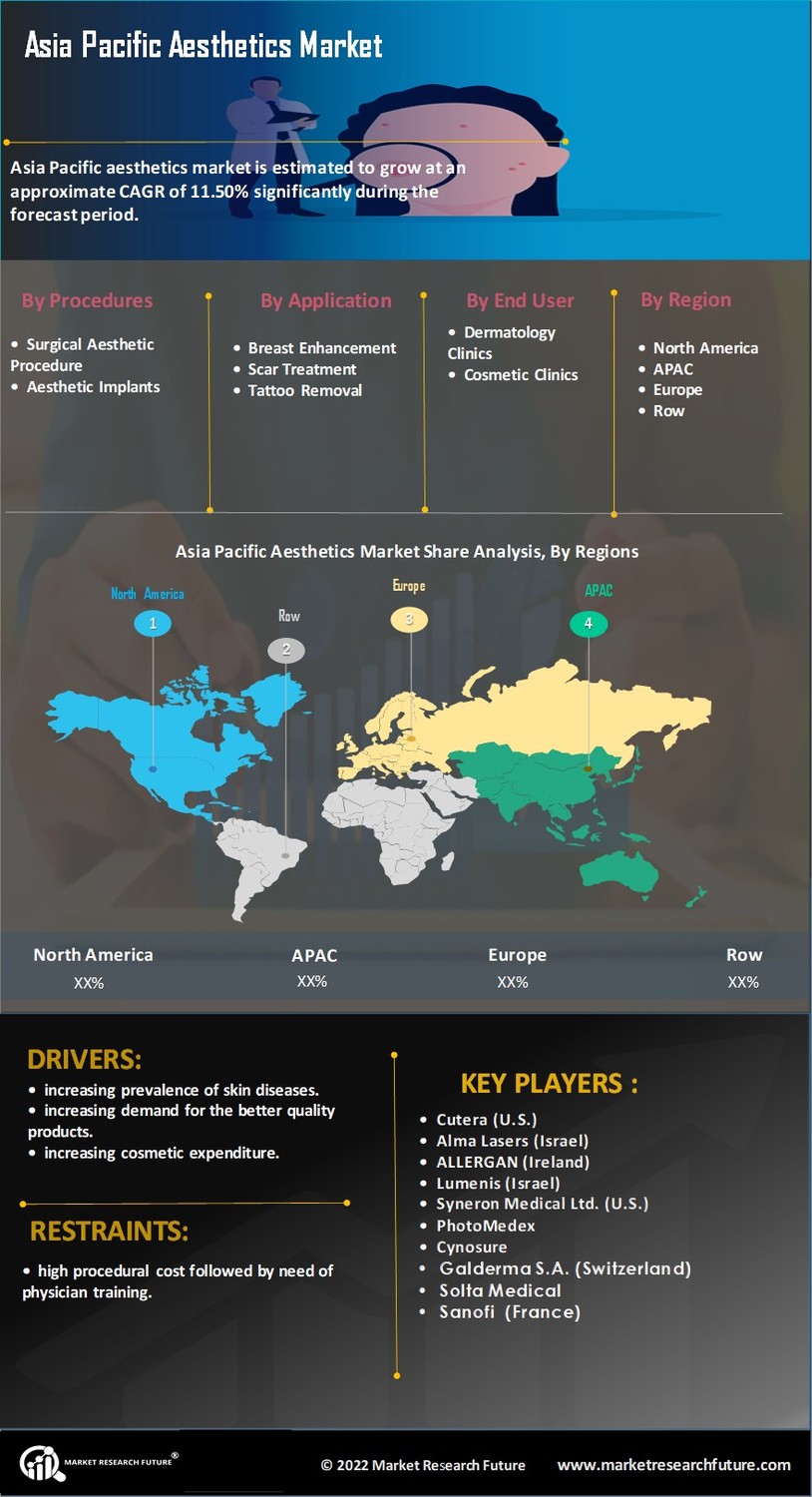 Asia Pacific Aesthetics Market

Asia Pacific aesthetics market is estimated to grow at an approximate CAGR of 11.50% significantly during the forecast period.

By Procedures

• Surgical Aesthetic Procedure
• Aesthetic Implants

By Application

• Breast Enhancement
• Scar Treatment
• Tattoo Removal

By End User

• Dermatology Clinics
• Cosmetic Clinics

By Region

• North America
• APAC
• Europe
• Row

Asia Pacific Aesthetics Market Share Analysis, By Regions

North America
1
Row
2
Europe
3
APAC
4

| North America | APAC | Europe | Row |
|---|---|---|---|
| XX% | XX% | XX% | XX% |

DRIVERS:

• increasing prevalence of skin diseases.
• increasing demand for the better quality products.
• increasing cosmetic expenditure.

RESTRAINTS:

• high procedural cost followed by need of physician training.

KEY PLAYERS :

• Cutera (U.S.)
• Alma Lasers (Israel)
• ALLERGAN (Ireland)
• Lumenis (Israel)
• Syneron Medical Ltd. (U.S.)
• PhotoMedex
• Cynosure
• Galderma S.A. (Switzerland)
• Solta Medical
• Sanofi (France)

MARKET RESEARCH FUTURE®

© 2022 Market Research Future www.marketresearchfuture.com