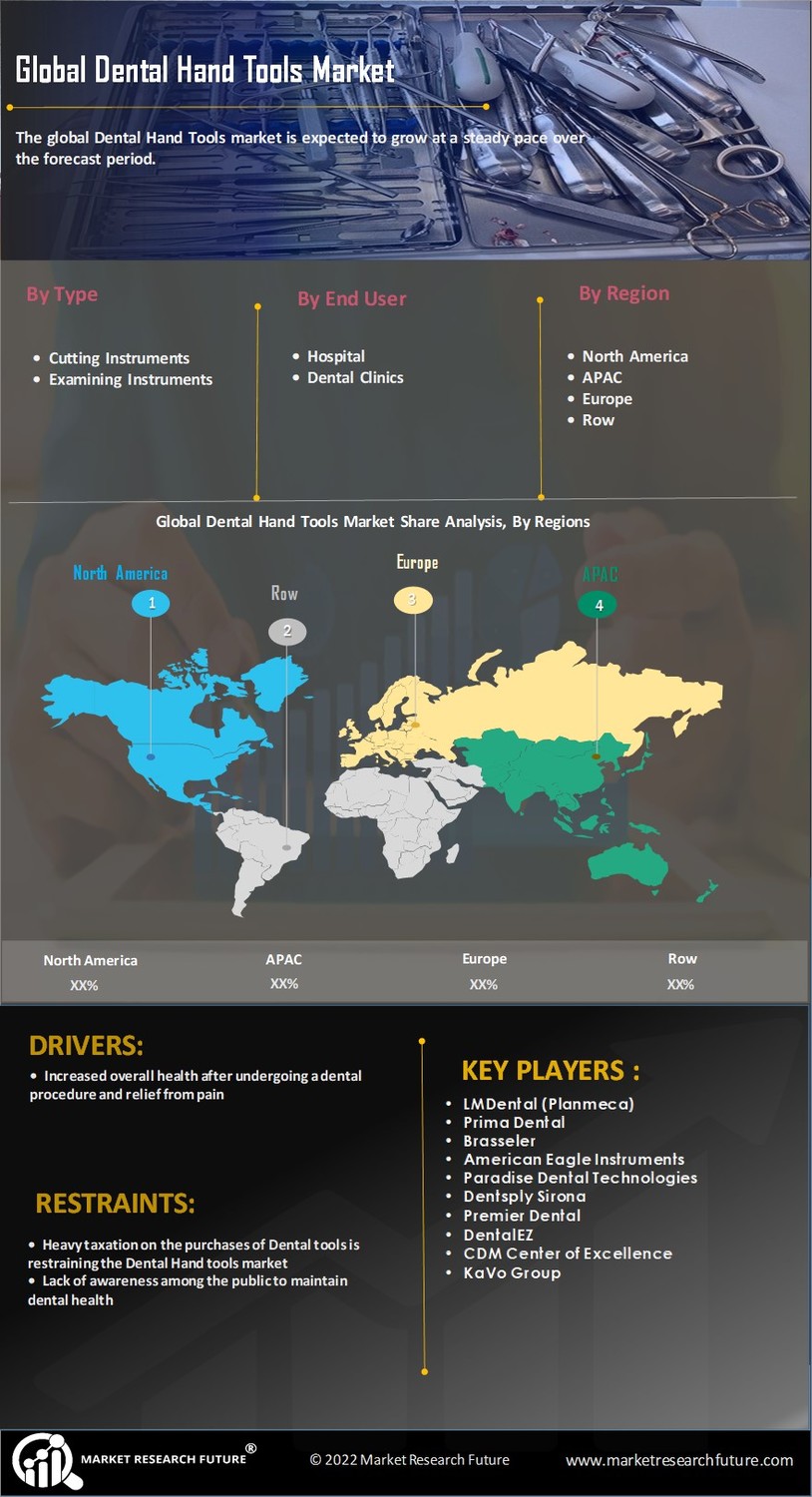 Global Dental Hand Tools Market

The global Dental Hand Tools market is expected to grow at a steady pace over the forecast period.

By Type
- Cutting Instruments
- Examining Instruments

By End User
- Hospital
- Dental Clinics

By Region
- North America
- APAC
- Europe
- Row

Global Dental Hand Tools Market Share Analysis, By Regions

North America 1
Row 2
Europe 3
APAC 4

| North America | APAC | Europe | Row |
|---|---|---|---|
| XX% | XX% | XX% | XX% |

DRIVERS:
- Increased overall health after undergoing a dental procedure and relief from pain

RESTRAINTS:
- Heavy taxation on the purchases of Dental tools is restraining the Dental Hand tools market
- Lack of awareness among the public to maintain dental health

KEY PLAYERS :
- LMDental (Planmeca)
- Prima Dental
- Brasseler
- American Eagle Instruments
- Paradise Dental Technologies
- Dentsply Sirona
- Premier Dental
- DentalEZ
- CDM Center of Excellence
- KaVo Group

MARKET RESEARCH FUTURE®
© 2022 Market Research Future
www.marketresearchfuture.com