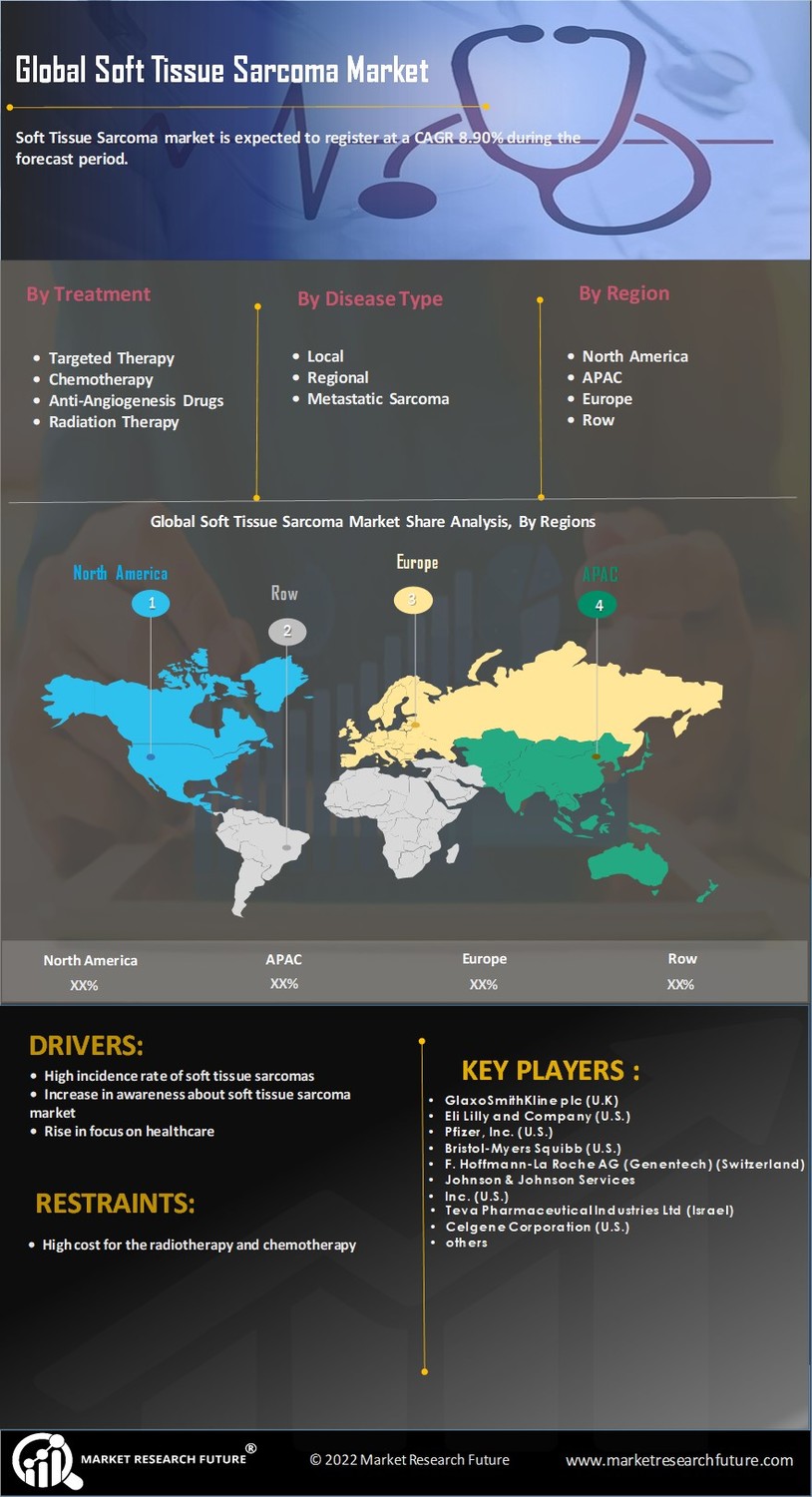 Global Soft Tissue Sarcoma Market

Soft Tissue Sarcoma market is expected to register at a CAGR 8.90% during the forecast period.

By Treatment

- Targeted Therapy
- Chemotherapy
- Anti-Angiogenesis Drugs
- Radiation Therapy

By Disease Type

- Local
- Regional
- Metastatic Sarcoma

By Region

- North America
- APAC
- Europe
- Row

Global Soft Tissue Sarcoma Market Share Analysis, By Regions

North America 1
Row 2
Europe 3
APAC 4

| North America | APAC | Europe | Row |
|---|---|---|---|
| XX% | XX% | XX% | XX% |

DRIVERS:

- High incidence rate of soft tissue sarcomas
- Increase in awareness about soft tissue sarcoma market
- Rise in focus on healthcare

RESTRAINTS:

- High cost for the radiotherapy and chemotherapy

KEY PLAYERS :

- GlaxoSmithKline plc (U.K)
- Eli Lilly and Company (U.S.)
- Pfizer, Inc. (U.S.)
- Bristol-Myers Squibb (U.S.)
- F. Hoffmann-La Roche AG (Genentech) (Switzerland)
- Johnson & Johnson Services
- Inc. (U.S.)
- Teva Pharmaceutical Industries Ltd (Israel)
- Celgene Corporation (U.S.)
- others

MARKET RESEARCH FUTURE®

© 2022 Market Research Future

www.marketresearchfuture.com