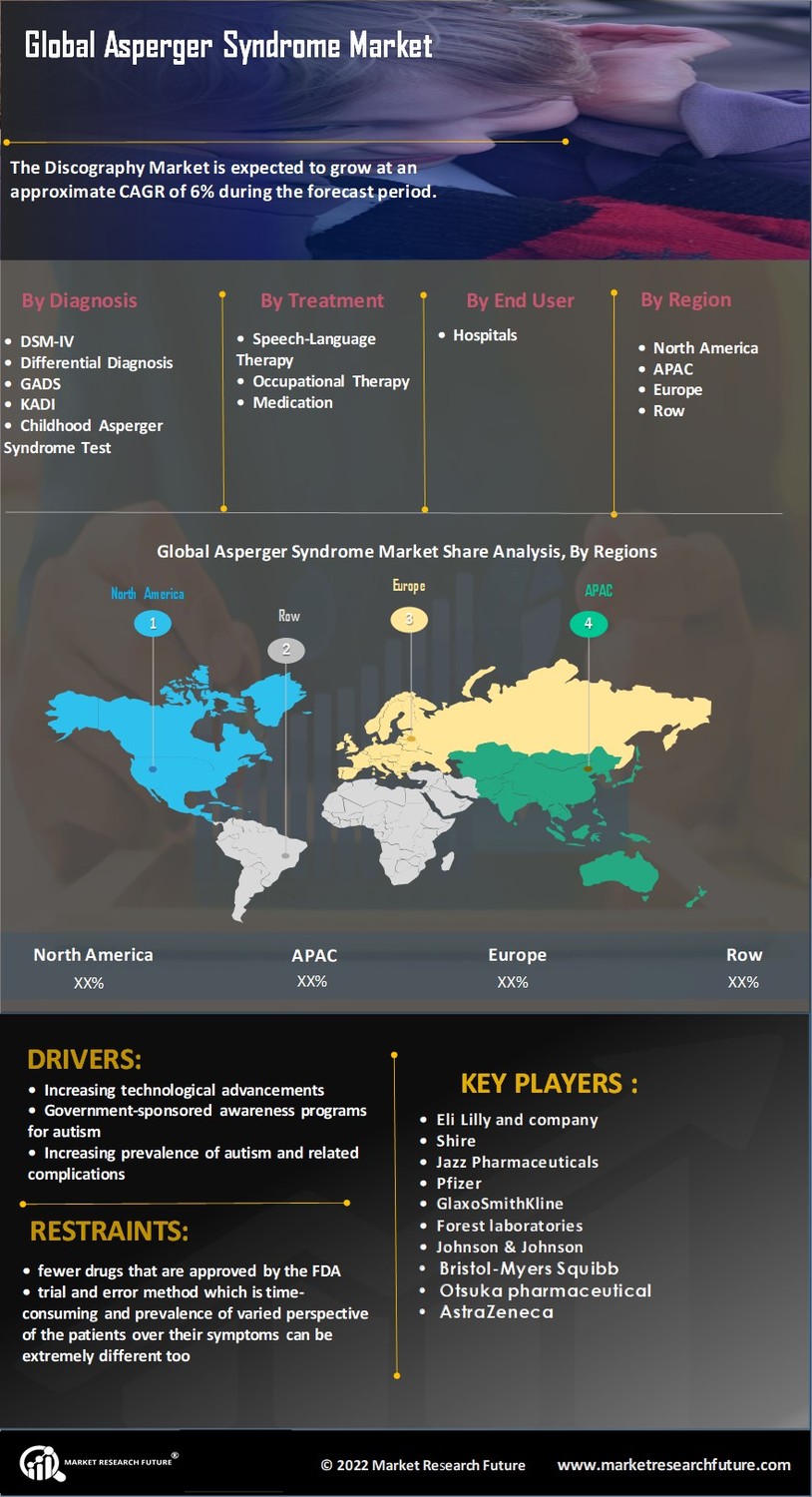 Global Asperger Syndrome Market

The Discography Market is expected to grow at an approximate CAGR of 6% during the forecast period.

By Diagnosis
• DSM-IV
• Differential Diagnosis
• GADS
• KADI
• Childhood Asperger Syndrome Test

By Treatment
• Speech-Language Therapy
• Occupational Therapy
• Medication

By End User
• Hospitals

By Region
• North America
• APAC
• Europe
• Row

Global Asperger Syndrome Market Share Analysis, By Regions

North America 1
Row 2
Europe 3
APAC 4

| North America | APAC | Europe | Row |
|---|---|---|---|
| XX% | XX% | XX% | XX% |

DRIVERS:
• Increasing technological advancements
• Government-sponsored awareness programs for autism
• Increasing prevalence of autism and related complications

RESTRAINTS:
• fewer drugs that are approved by the FDA
• trial and error method which is time-consuming and prevalence of varied perspective of the patients over their symptoms can be extremely different too

KEY PLAYERS :
• Eli Lilly and company
• Shire
• Jazz Pharmaceuticals
• Pfizer
• GlaxoSmithKline
• Forest laboratories
• Johnson & Johnson
• Bristol-Myers Squibb
• Otsuka pharmaceutical
• AstraZeneca

MARKET RESEARCH FUTURE®
© 2022 Market Research Future www.marketresearchfuture.com