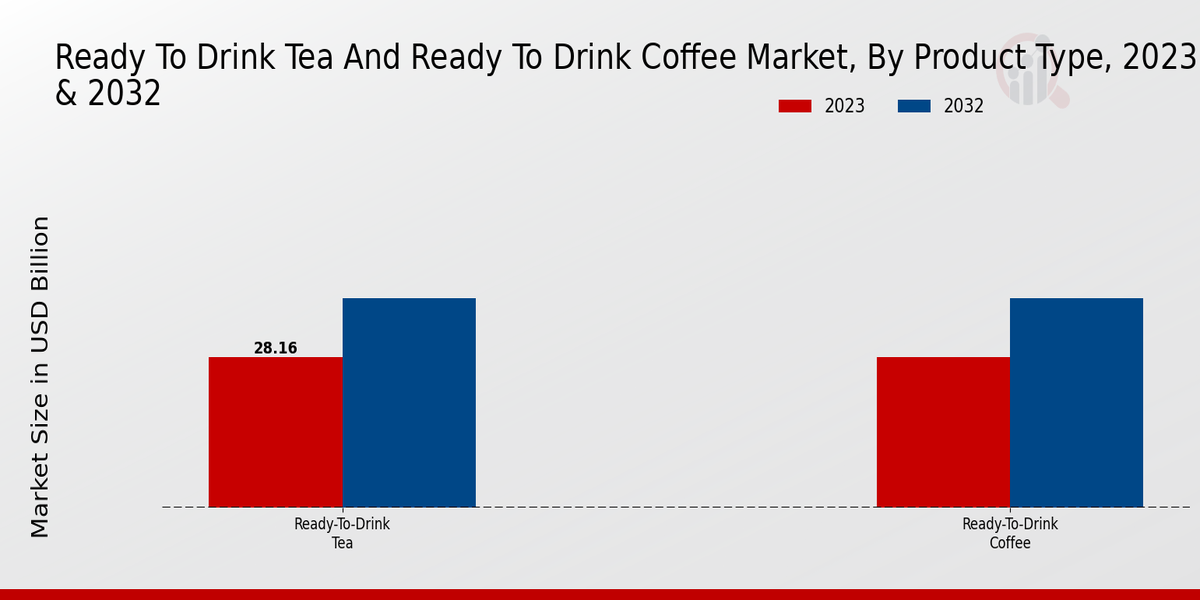 Ready To Drink Tea And Ready To Drink Coffee Market, By Product Type, 2023 & 2032

2023
2032

Market Size in USD Billion

28.16

Ready-To-Drink Tea

Ready-To-Drink Coffee