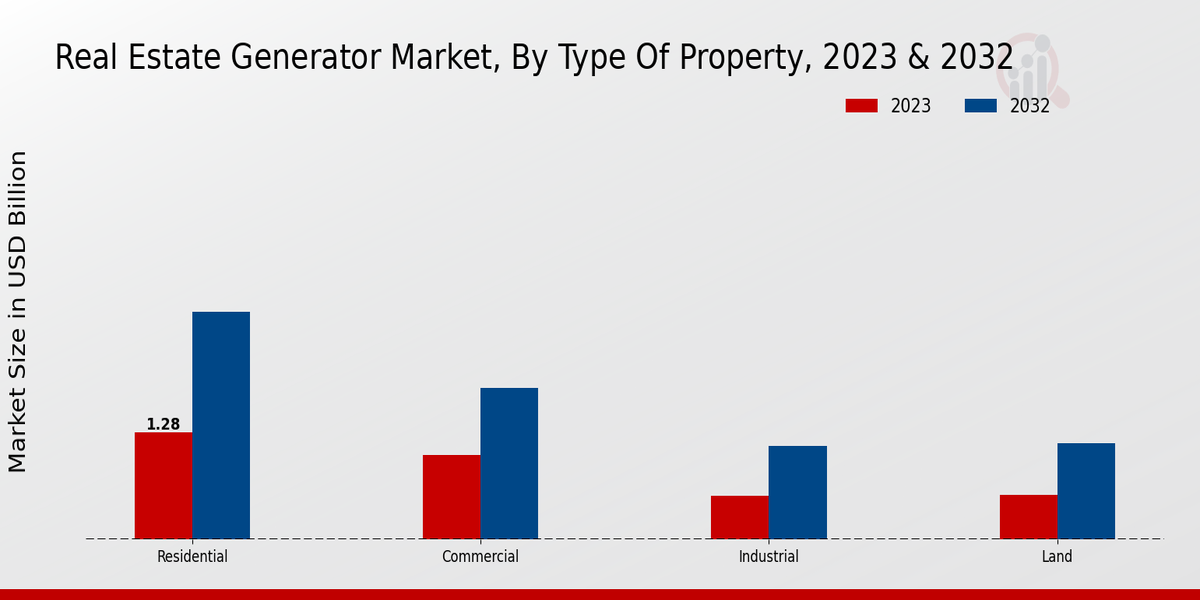 Real Estate Generator Market, By Type Of Property, 2023 & 2032

2023
2032

Market Size in USD Billion

1.28

Residential
Commercial
Industrial
Land