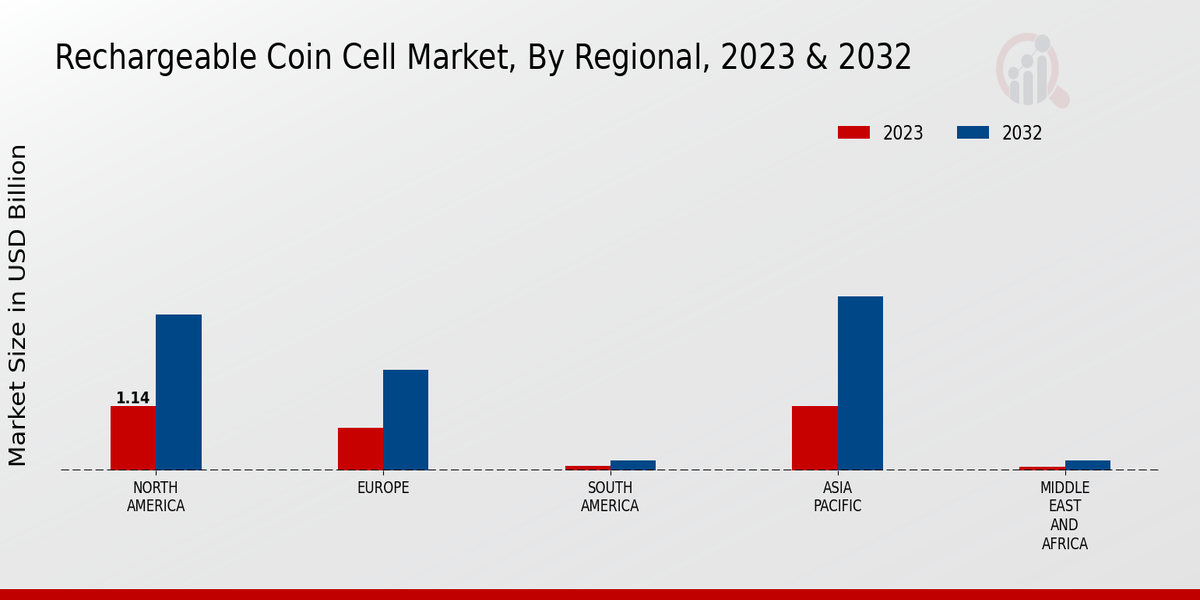 Rechargeable Coin Cell Market, By Regional, 2023 & 2032

2023
2032

Market Size in USD Billion

1.14

NORTH AMERICA
EUROPE
SOUTH AMERICA
ASIA PACIFIC
MIDDLE EAST AND AFRICA