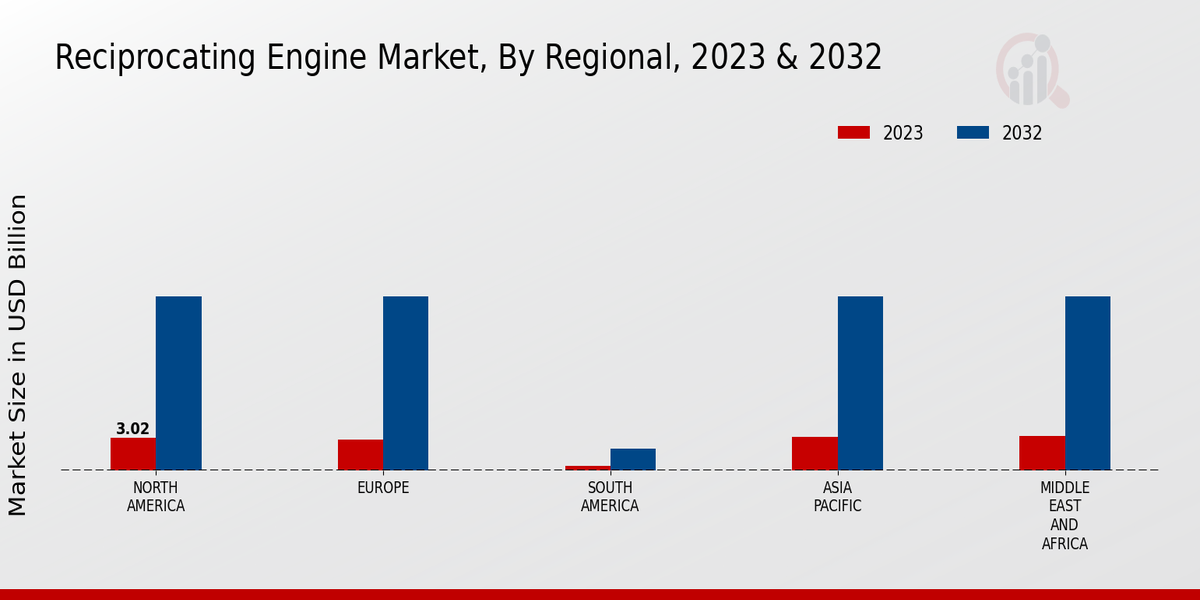 Reciprocating Engine Market, By Regional, 2023 & 2032

2023
2032

Market Size in USD Billion

3.02

NORTH AMERICA
EUROPE
SOUTH AMERICA
ASIA PACIFIC
MIDDLE EAST AND AFRICA