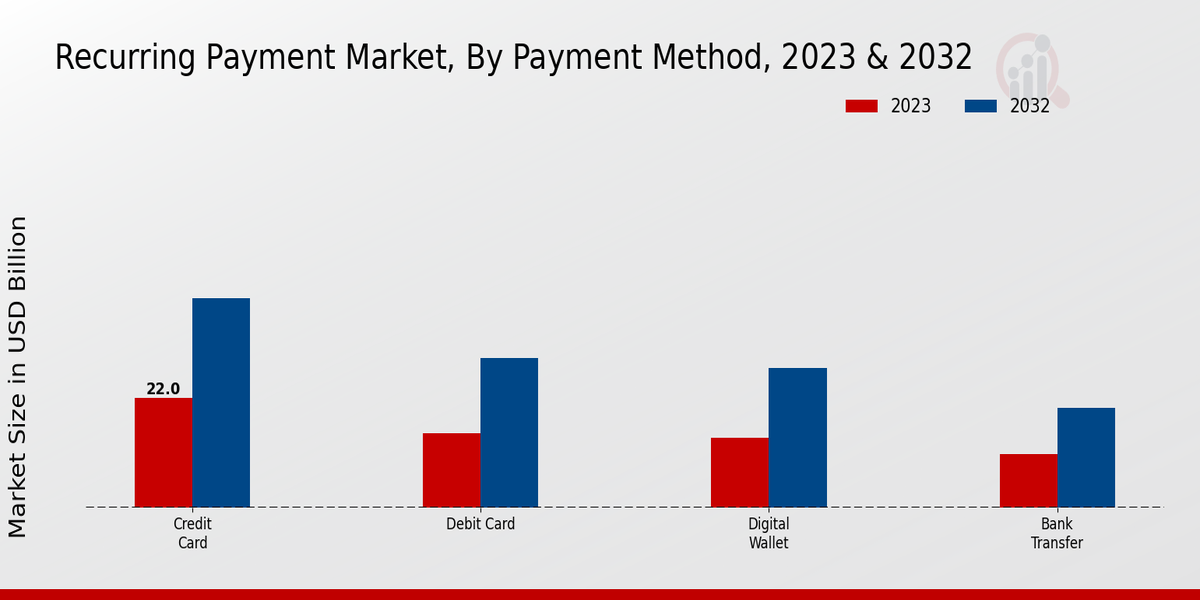 Recurring Payment Market, By Payment Method, 2023 & 2032

2023
2032

Market Size in USD Billion

22.0

Credit Card
Debit Card
Digital Wallet
Bank Transfer