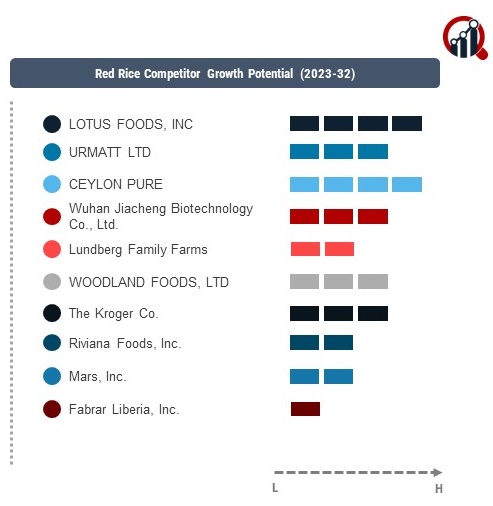 Red Rice Competitor Growth Potential (2023-32)

LOTUS FOODS, INC

URMATT LTD

CEYLON PURE

Wuhan Jiacheng Biotechnology Co., Ltd.

Lundberg Family Farms

WOODLAND FOODS, LTD

The Kroger Co.

Riviana Foods, Inc.

Mars, Inc.

Fabrar Liberia, Inc.

L

H