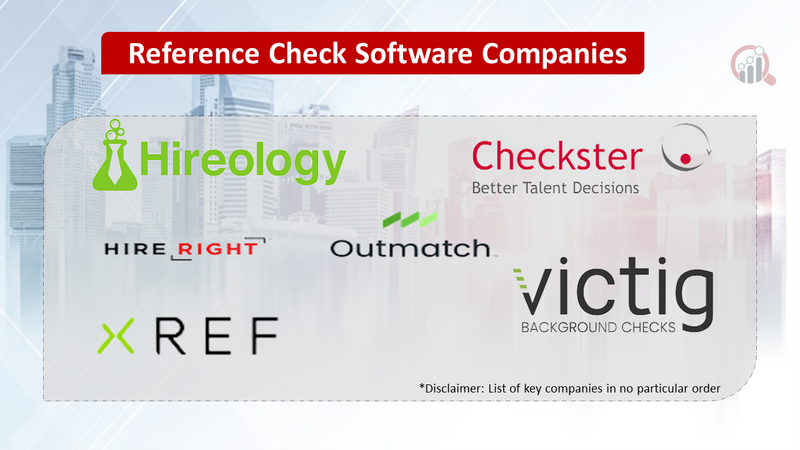 Reference Check Software Companies

Hireology

Checkster
Better Talent Decisions

HIRE RIGHT

Outmatch

victig
BACKGROUND CHECKS

XREF

*Disclaimer: List of key companies in no particular order