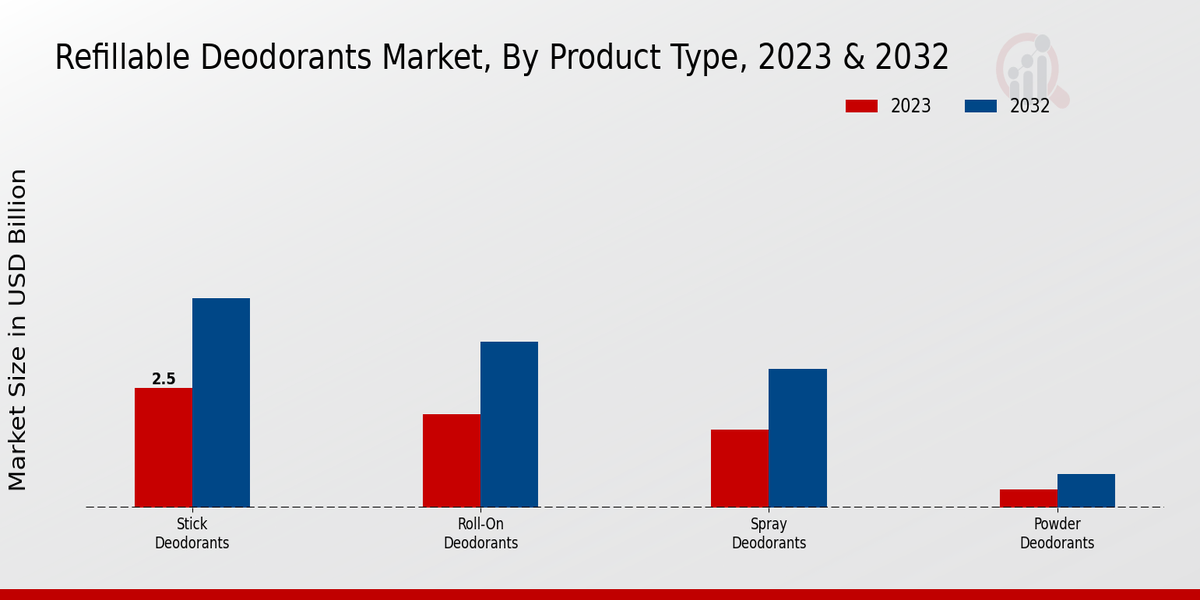 Refillable Deodorants Market, By Product Type, 2023 & 2032

2023
2032

Market Size in USD Billion

2.5

Stick Deodorants
Roll-On Deodorants
Spray Deodorants
Powder Deodorants