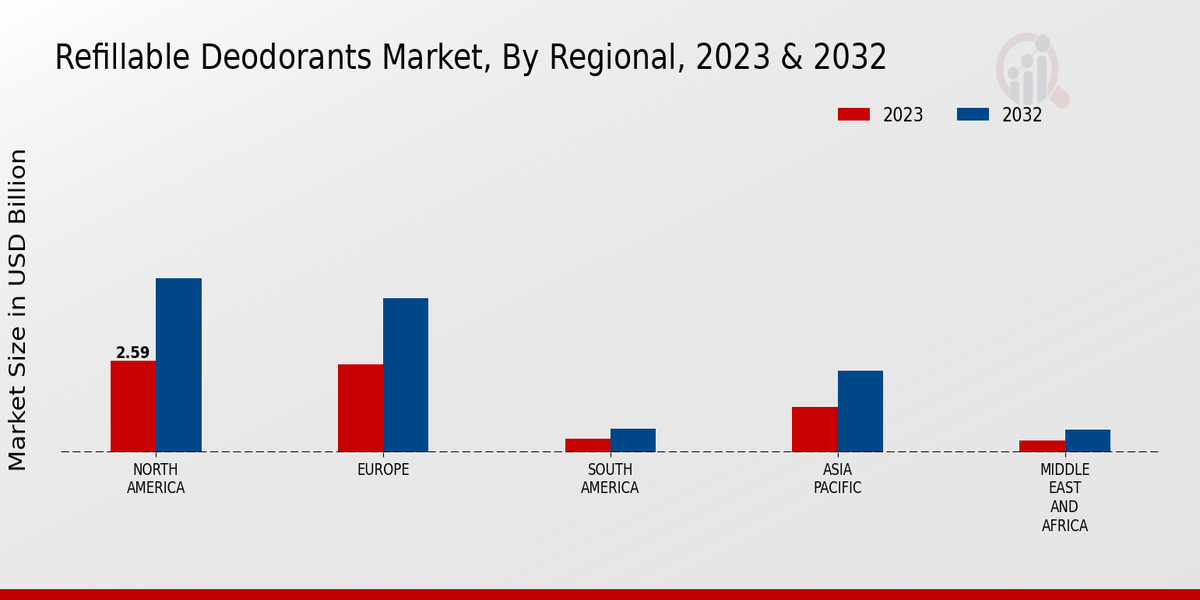 Refillable Deodorants Market, By Regional, 2023 & 2032

2023
2032

Market Size in USD Billion

2.59

NORTH AMERICA
EUROPE
SOUTH AMERICA
ASIA PACIFIC
MIDDLE EAST AND AFRICA