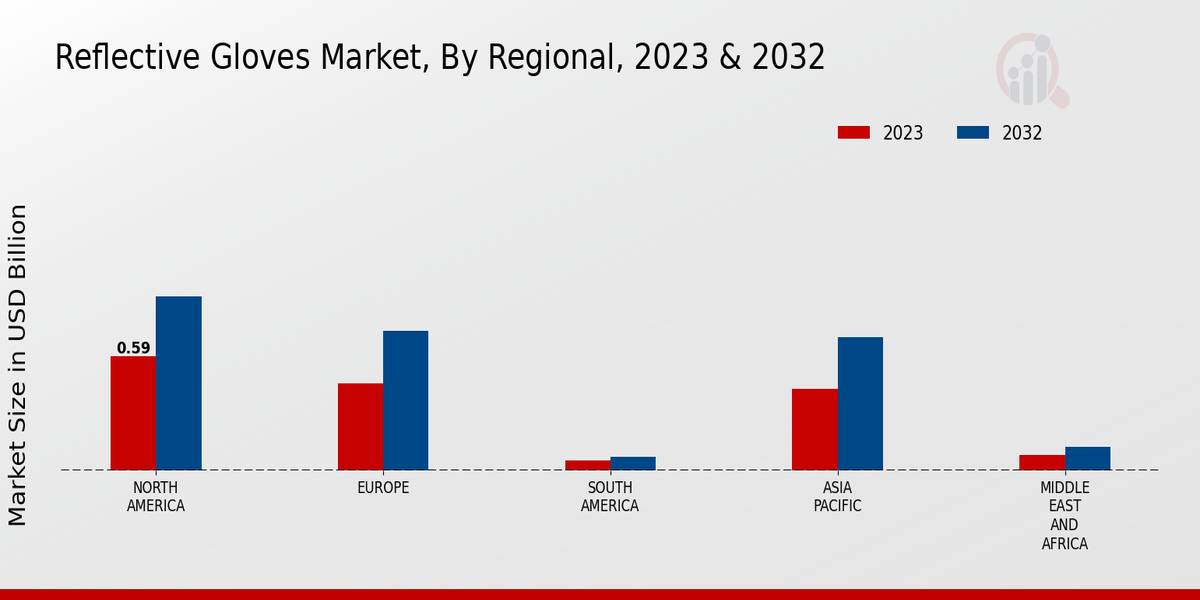 Reflective Gloves Market, By Regional, 2023 & 2032

2023 2032

Market Size in USD Billion

0.59

NORTH AMERICA

EUROPE

SOUTH AMERICA

ASIA PACIFIC

MIDDLE EAST AND AFRICA