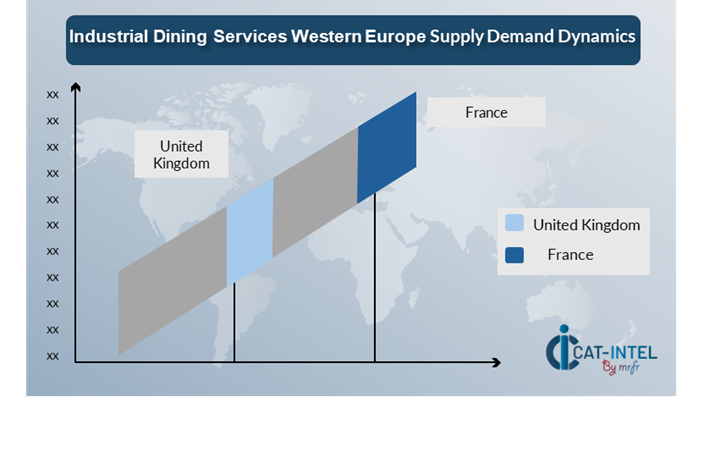 Industrial Dining Services Western Europe Supply Demand Dynamics

xx
xx
xx
xx
xx
xx
xx
xx
xx
xx
xx

United Kingdom

France

United Kingdom
France

CAT-INTEL
By mrfr