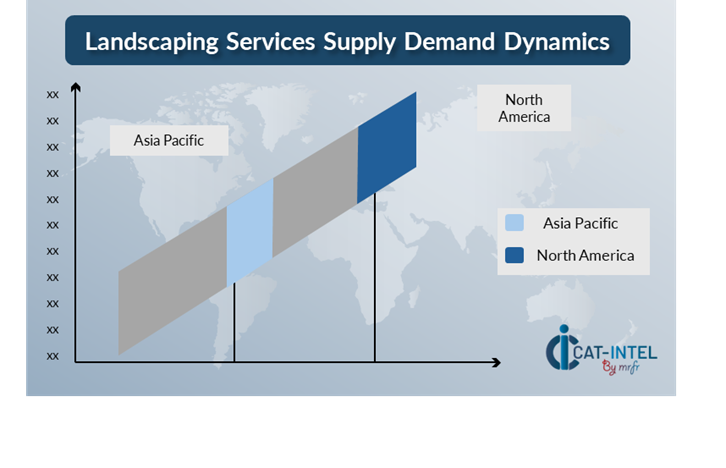 Landscaping Services Supply Demand Dynamics

xx
xx
xx
xx
xx
xx
xx
xx
xx
xx
xx

Asia Pacific

North America

Asia Pacific
North America

CAT-INTEL
By mrfr