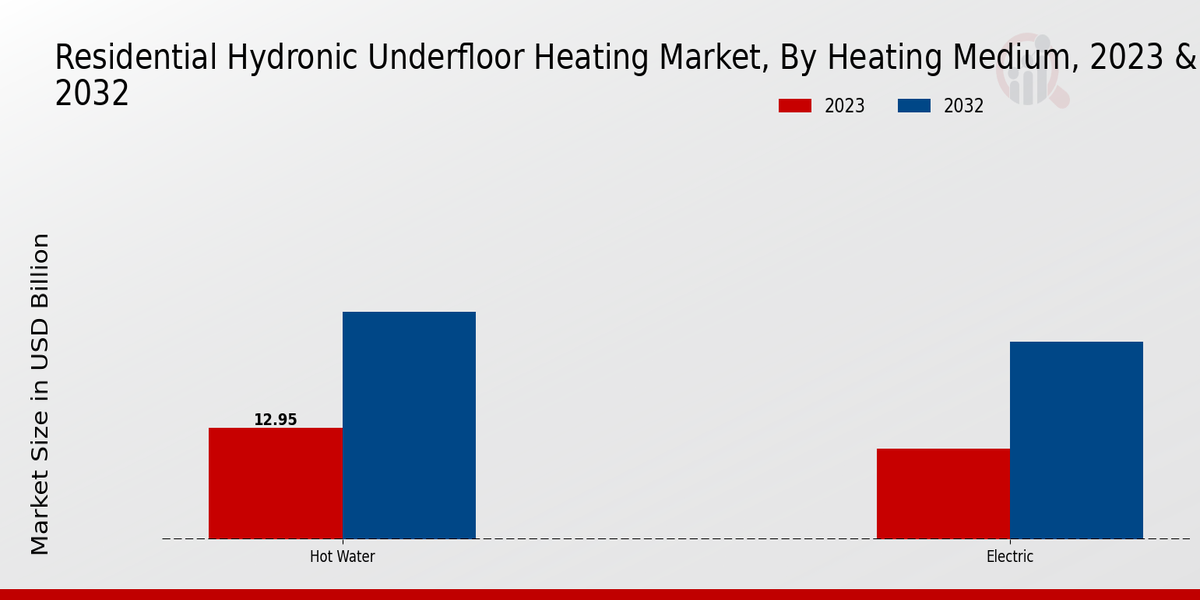 Residential Hydronic Underfloor Heating Market, By Heating Medium, 2023 & 2032

2023
2032

Market Size in USD Billion

12.95

Hot Water

Electric