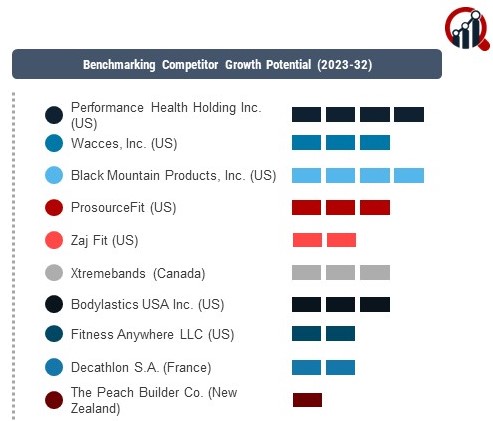 Benchmarking Competitor Growth Potential (2023-32)

Performance Health Holding Inc. (US)

Wacces, Inc. (US)

Black Mountain Products, Inc. (US)

ProsourceFit (US)

Zaj Fit (US)

Xtremebands (Canada)

Bodylastics USA Inc. (US)

Fitness Anywhere LLC (US)

Decathlon S.A. (France)

The Peach Builder Co. (New Zealand)