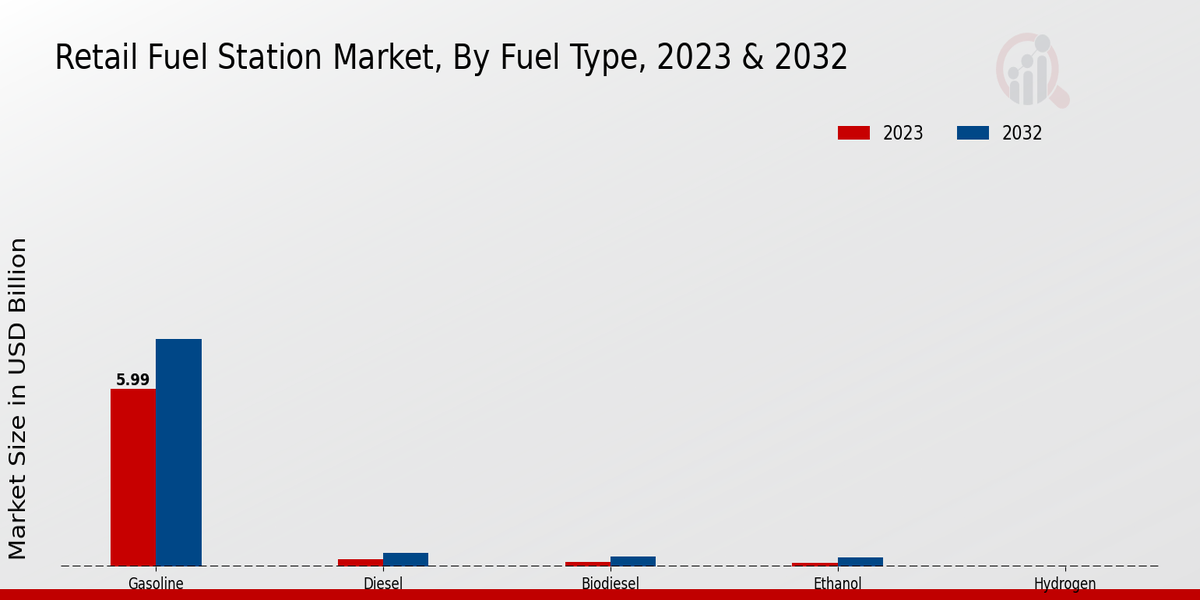 Retail Fuel Station Market, By Fuel Type, 2023 & 2032

2023 2032

Market Size in USD Billion

5.99

Gasoline Diesel Biodiesel Ethanol Hydrogen