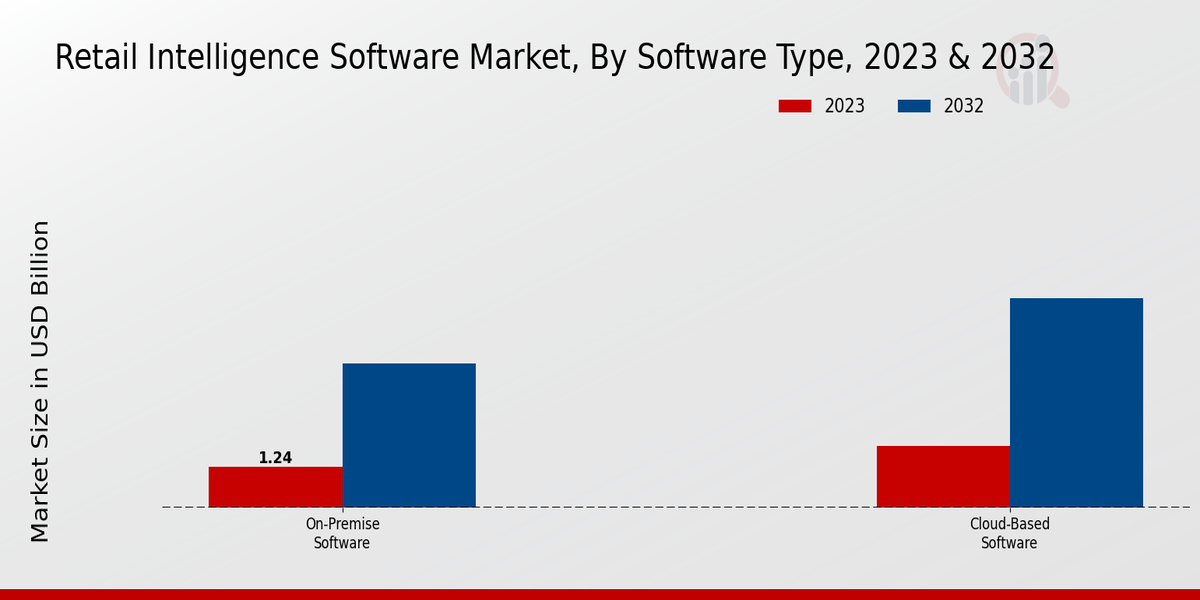 Retail Intelligence Software Market, By Software Type, 2023 & 2032

2023
2032

Market Size in USD Billion

1.24

On-Premise Software

Cloud-Based Software