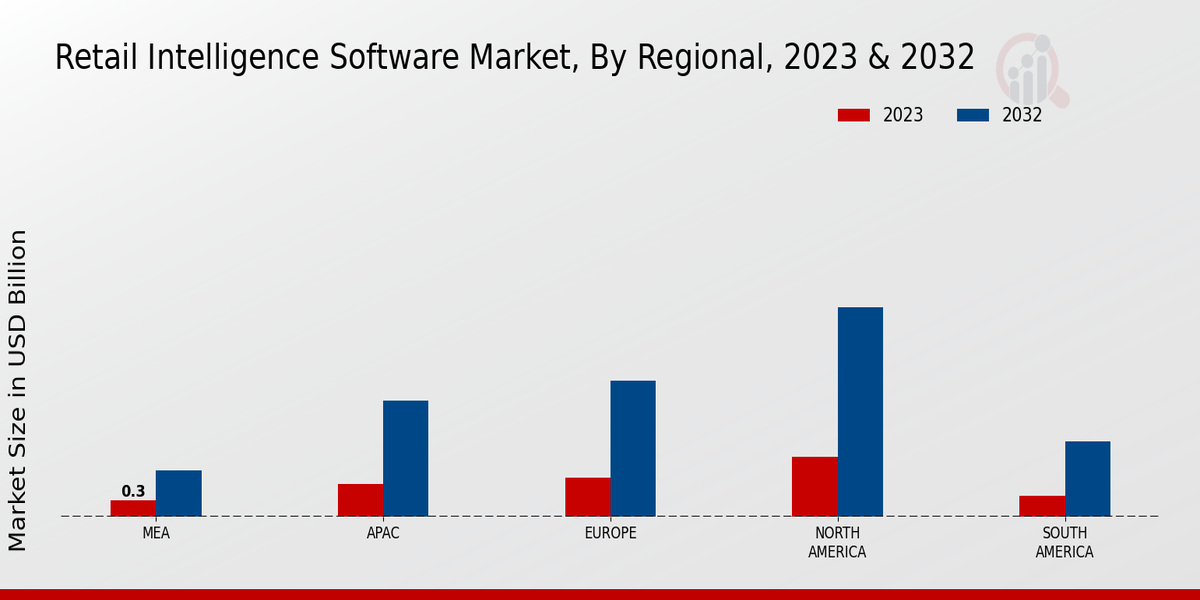 Retail Intelligence Software Market, By Regional, 2023 & 2032

2023
2032

Market Size in USD Billion

0.3

MEA
APAC
EUROPE
NORTH AMERICA
SOUTH AMERICA