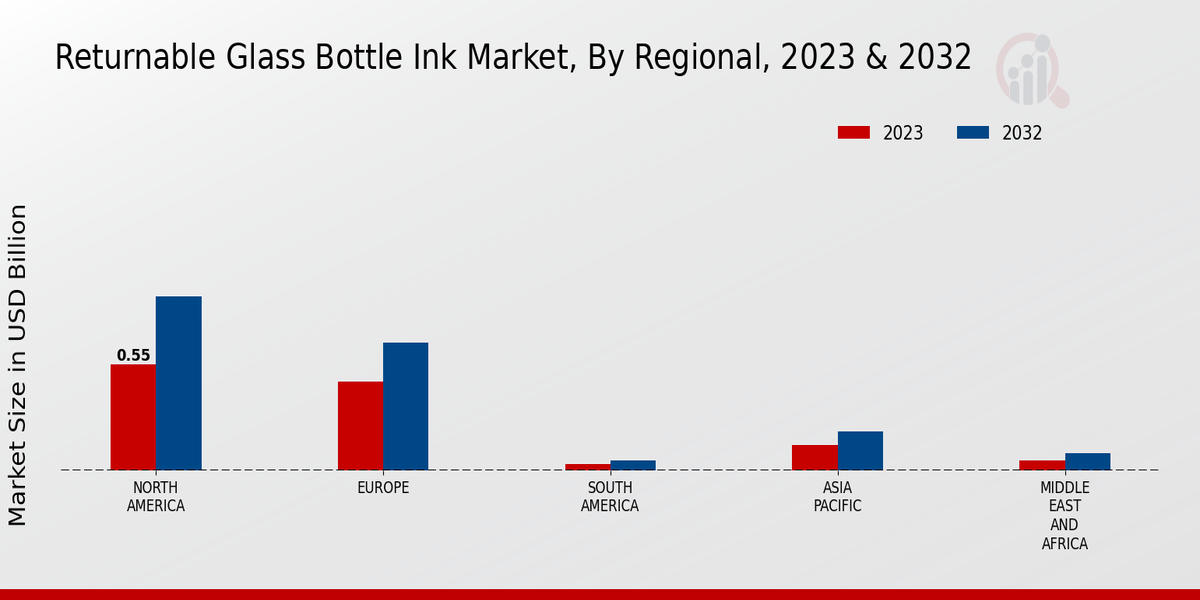 Returnable Glass Bottle Ink Market, By Regional, 2023 & 2032

2023
2032

Market Size in USD Billion

0.55

NORTH AMERICA
EUROPE
SOUTH AMERICA
ASIA PACIFIC
MIDDLE EAST AND AFRICA