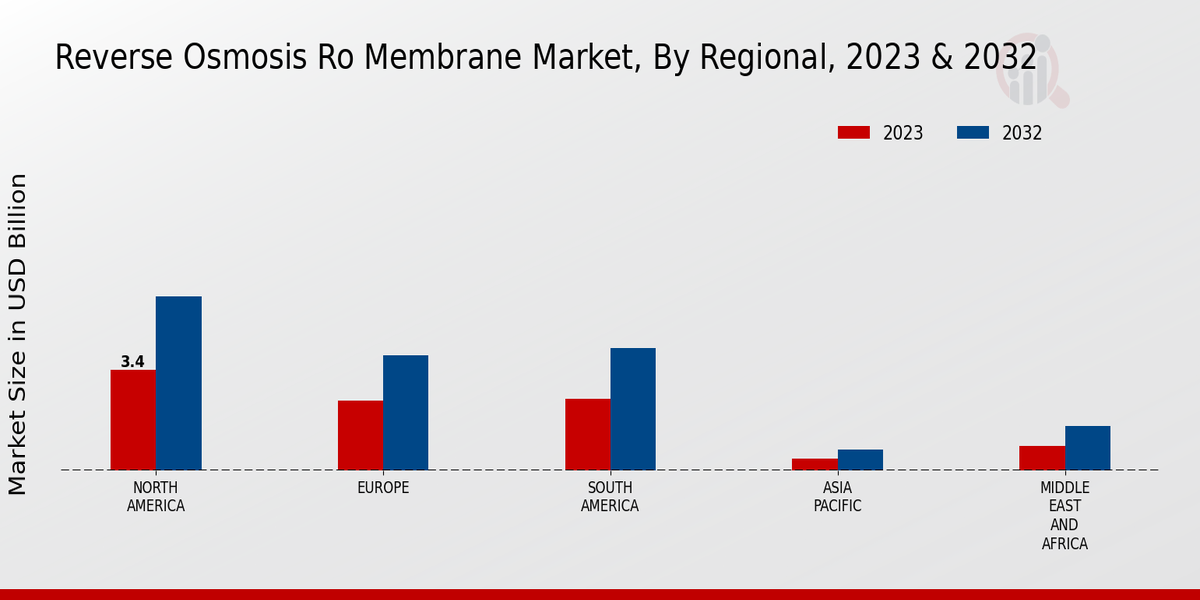 Reverse Osmosis Ro Membrane Market, By Regional, 2023 & 2032

2023
2032

Market Size in USD Billion

3.4

NORTH AMERICA
EUROPE
SOUTH AMERICA
ASIA PACIFIC
MIDDLE EAST AND AFRICA