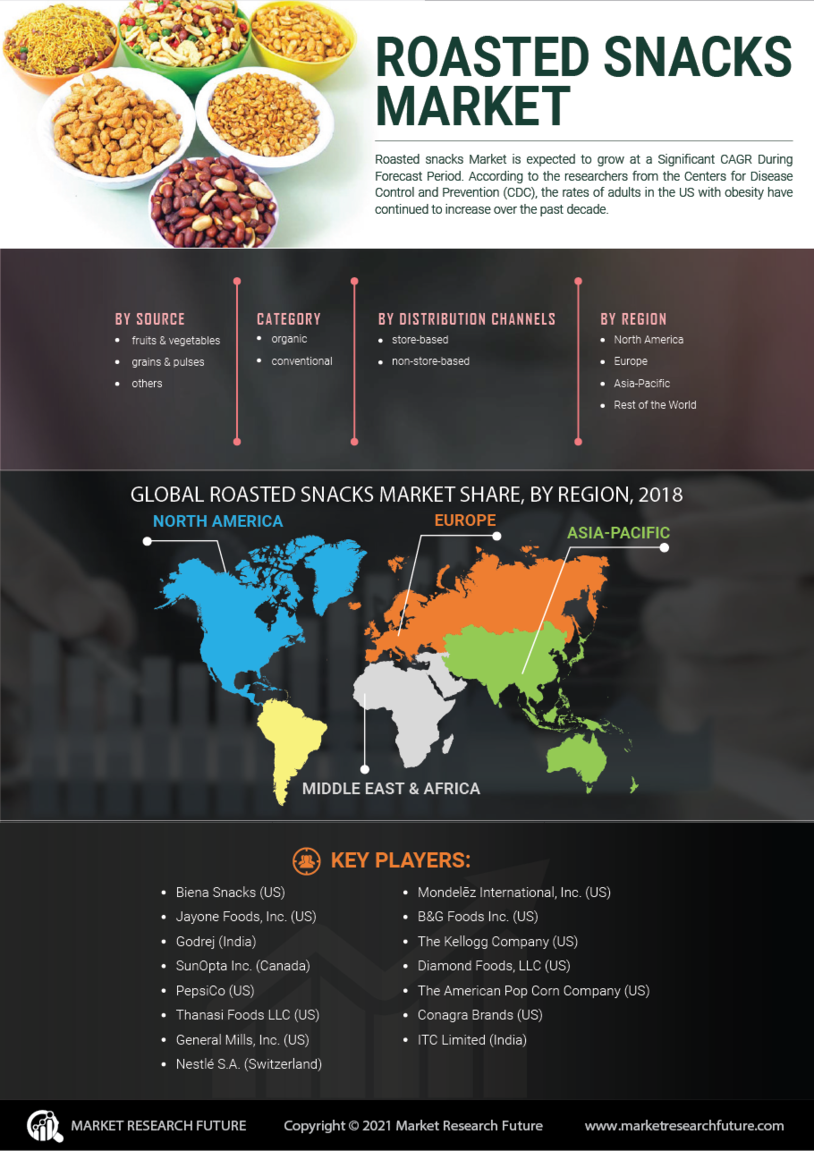 ROASTED SNACKS MARKET

Roasted snacks Market is expected to grow at a Significant CAGR During Forecast Period. According to the researchers from the Centers for Disease Control and Prevention (CDC), the rates of adults in the US with obesity have continued to increase over the past decade.

BY SOURCE
- fruits & vegetables
- grains & pulses
- others

CATEGORY
- organic
- conventional

BY DISTRIBUTION CHANNELS
- store-based
- non-store-based

BY REGION
- North America
- Europe
- Asia-Pacific
- Rest of the World

GLOBAL ROASTED SNACKS MARKET SHARE, BY REGION, 2018

NORTH AMERICA
EUROPE
ASIA-PACIFIC
MIDDLE EAST & AFRICA

KEY PLAYERS:

- Biena Snacks (US)
- Jayone Foods, Inc. (US)
- Godrej (India)
- SunOpta Inc. (Canada)
- PepsiCo (US)
- Thanasi Foods LLC (US)
- General Mills, Inc. (US)
- Nestlé S.A. (Switzerland)

- Mondelēz International, Inc. (US)
- B&G Foods Inc. (US)
- The Kellogg Company (US)
- Diamond Foods, LLC (US)
- The American Pop Corn Company (US)
- Conagra Brands (US)
- ITC Limited (India)

MARKET RESEARCH FUTURE
Copyright © 2021 Market Research Future
www.marketresearchfuture.com