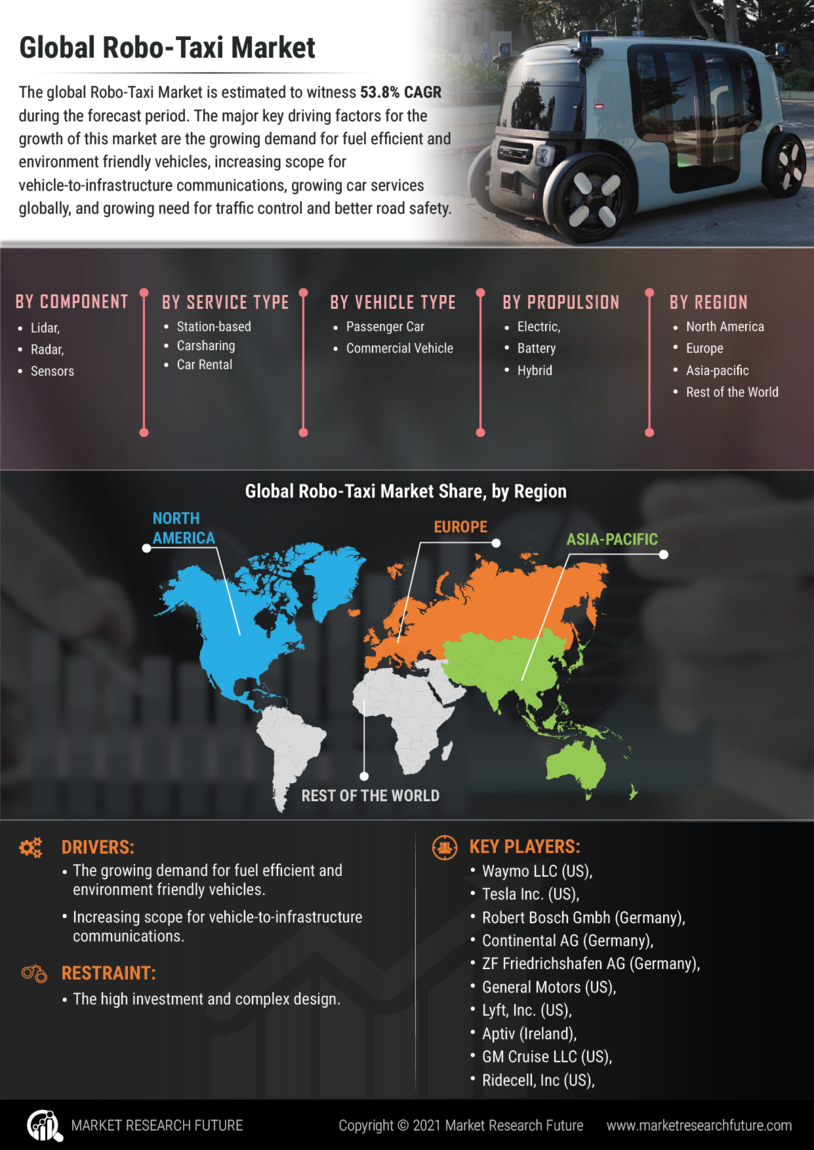 Global Robo-Taxi Market

The global Robo-Taxi Market is estimated to witness 53.8% CAGR during the forecast period. The major key driving factors for the growth of this market are the growing demand for fuel efficient and environment friendly vehicles, increasing scope for vehicle-to-infrastructure communications, growing car services globally, and growing need for traffic control and better road safety.

BY COMPONENT
- Lidar,
- Radar,
- Sensors

BY SERVICE TYPE
- Station-based
- Carsharing
- Car Rental

BY VEHICLE TYPE
- Passenger Car
- Commercial Vehicle

BY PROPULSION
- Electric,
- Battery
- Hybrid

BY REGION
- North America
- Europe
- Asia-pacific
- Rest of the World

Global Robo-Taxi Market Share, by Region

NORTH AMERICA
EUROPE
ASIA-PACIFIC
REST OF THE WORLD

DRIVERS:
- The growing demand for fuel efficient and environment friendly vehicles.
- Increasing scope for vehicle-to-infrastructure communications.

RESTRAINT:
- The high investment and complex design.

KEY PLAYERS:
- Waymo LLC (US),
- Tesla Inc. (US),
- Robert Bosch Gmbh (Germany),
- Continental AG (Germany),
- ZF Friedrichshafen AG (Germany),
- General Motors (US),
- Lyft, Inc. (US),
- Aptiv (Ireland),
- GM Cruise LLC (US),
- Ridecell, Inc (US),

MARKET RESEARCH FUTURE
Copyright © 2021 Market Research Future
www.marketresearchfuture.com