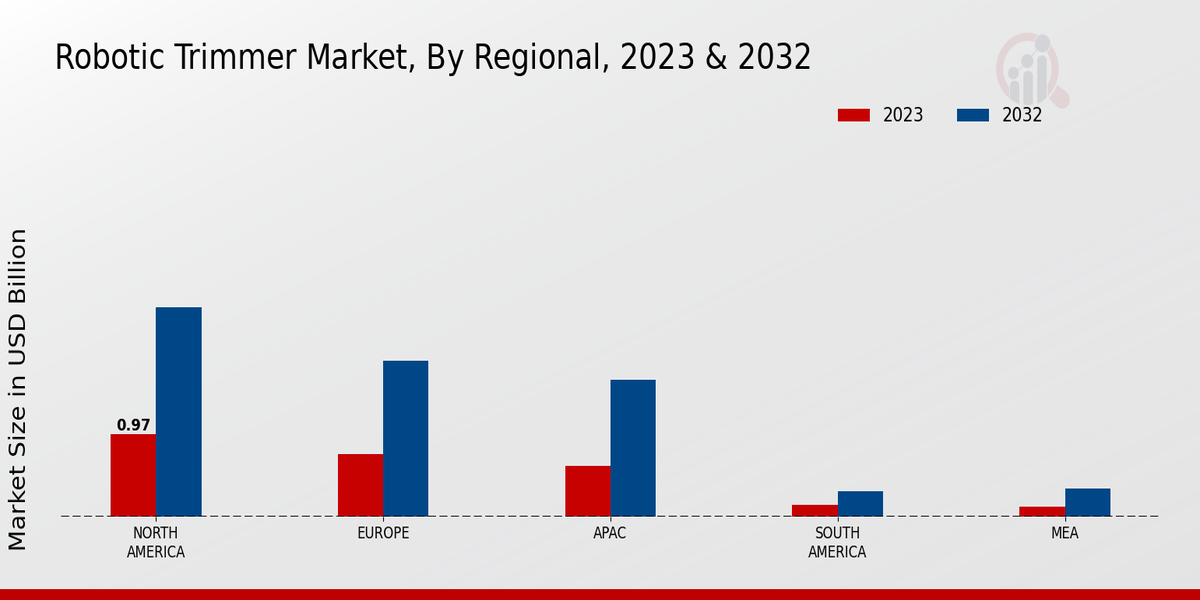 Robotic Trimmer Market, By Regional, 2023 & 2032

2023
2032

Market Size in USD Billion

0.97

NORTH AMERICA
EUROPE
APAC
SOUTH AMERICA
MEA