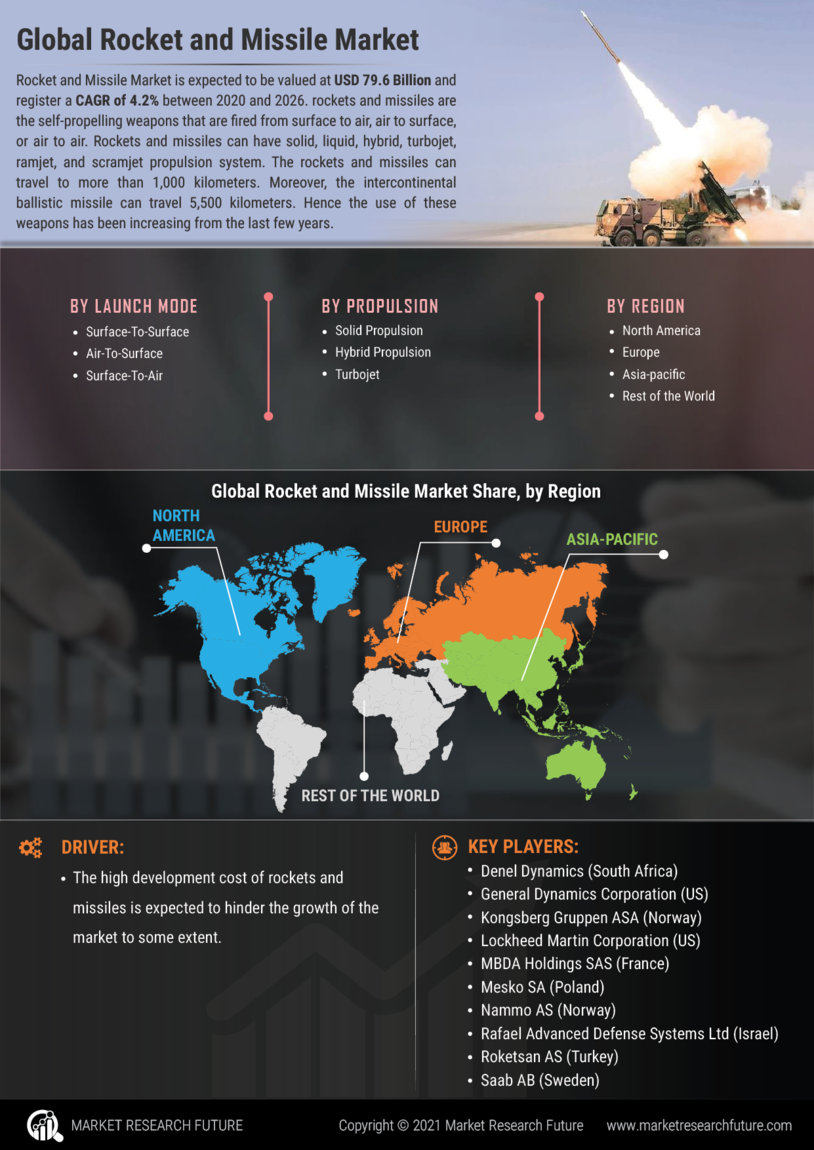 Global Rocket and Missile Market

Rocket and Missile Market is expected to be valued at USD 79.6 Billion and register a CAGR of 4.2% between 2020 and 2026. rockets and missiles are the self-propelling weapons that are fired from surface to air, air to surface, or air to air. Rockets and missiles can have solid, liquid, hybrid, turbojet, ramjet, and scramjet propulsion system. The rockets and missiles can travel to more than 1,000 kilometers. Moreover, the intercontinental ballistic missile can travel 5,500 kilometers. Hence the use of these weapons has been increasing from the last few years.

BY LAUNCH MODE
• Surface-To-Surface
• Air-To-Surface
• Surface-To-Air

BY PROPULSION
• Solid Propulsion
• Hybrid Propulsion
• Turbojet

BY REGION
• North America
• Europe
• Asia-pacific
• Rest of the World

Global Rocket and Missile Market Share, by Region

NORTH AMERICA

EUROPE

ASIA-PACIFIC

REST OF THE WORLD

DRIVER:
• The high development cost of rockets and missiles is expected to hinder the growth of the market to some extent.

KEY PLAYERS:
• Denel Dynamics (South Africa)
• General Dynamics Corporation (US)
• Kongsberg Gruppen ASA (Norway)
• Lockheed Martin Corporation (US)
• MBDA Holdings SAS (France)
• Mesko SA (Poland)
• Nammo AS (Norway)
• Rafael Advanced Defense Systems Ltd (Israel)
• Roketsan AS (Turkey)
• Saab AB (Sweden)

MARKET RESEARCH FUTURE

Copyright © 2021 Market Research Future

www.marketresearchfuture.com