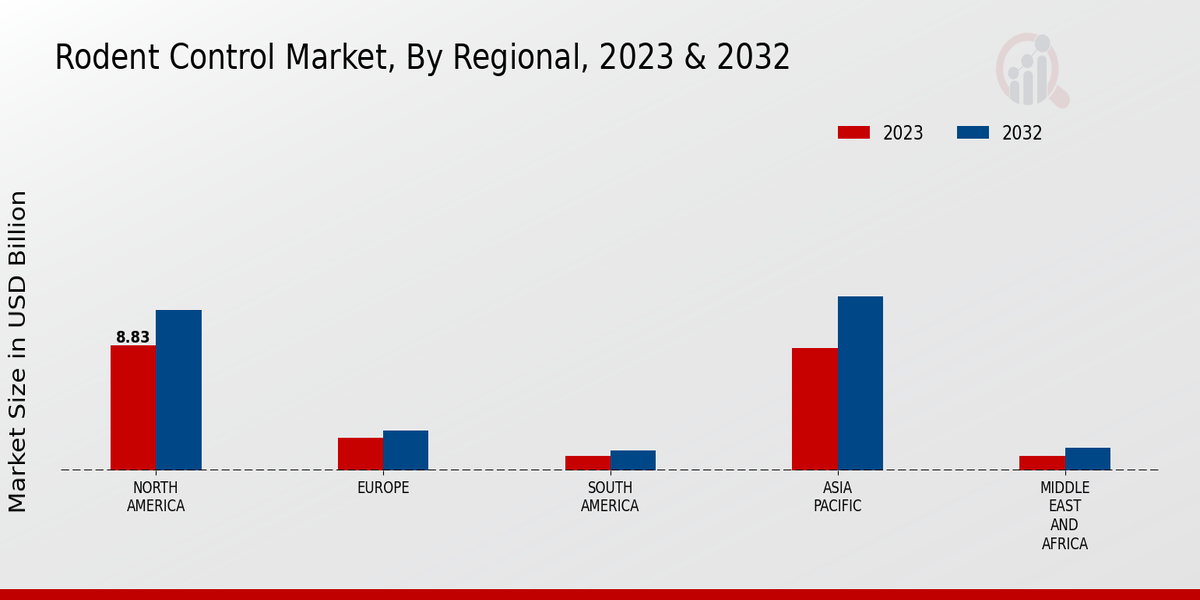 Rodent Control Market, By Regional, 2023 & 2032

2023
2032

Market Size in USD Billion

8.83

NORTH AMERICA
EUROPE
SOUTH AMERICA
ASIA PACIFIC
MIDDLE EAST AND AFRICA