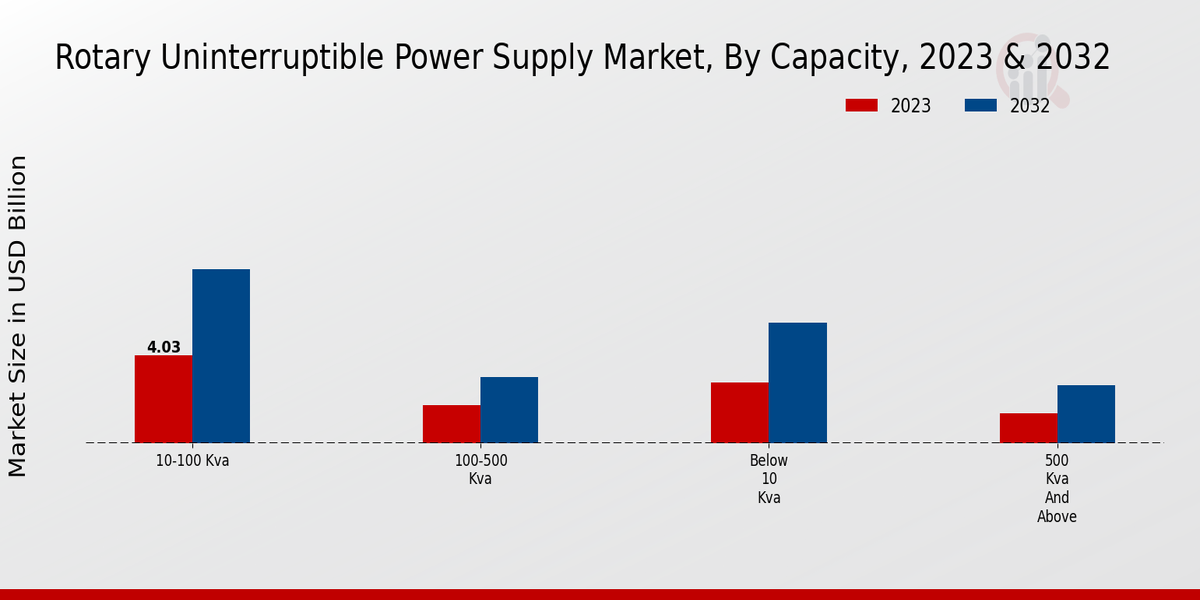 Rotary Uninterruptible Power Supply Market, By Capacity, 2023 & 2032

2023
2032

Market Size in USD Billion

4.03

10-100 Kva

100-500 Kva

Below 10 Kva

500 Kva And Above