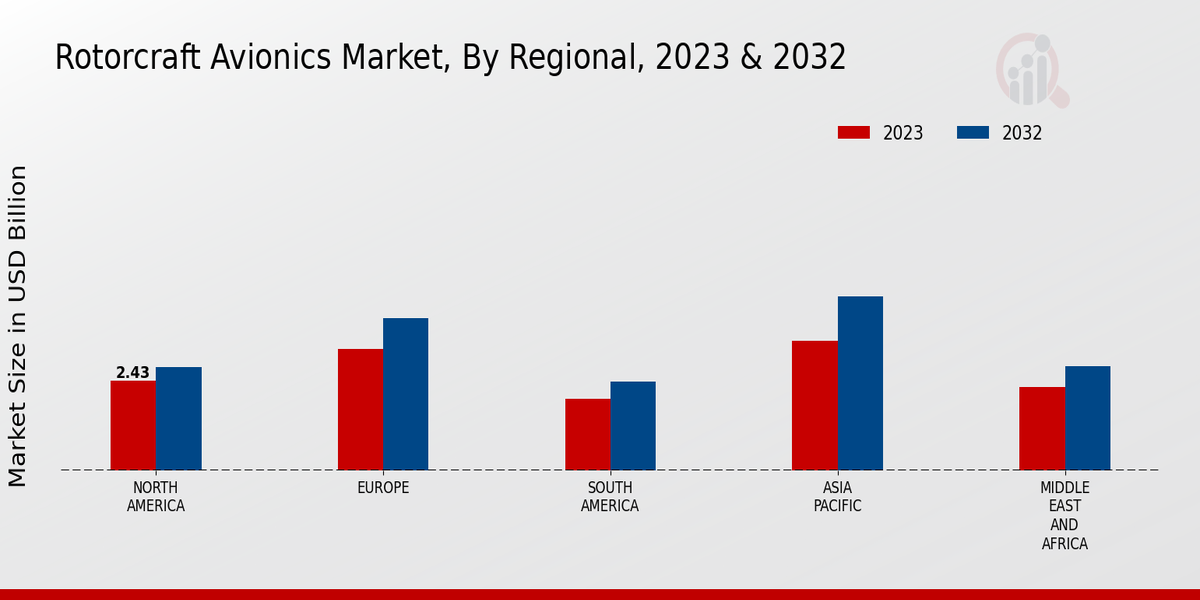 Rotorcraft Avionics Market, By Regional, 2023 & 2032

2023
2032

Market Size in USD Billion

2.43

NORTH AMERICA
EUROPE
SOUTH AMERICA
ASIA PACIFIC
MIDDLE EAST AND AFRICA