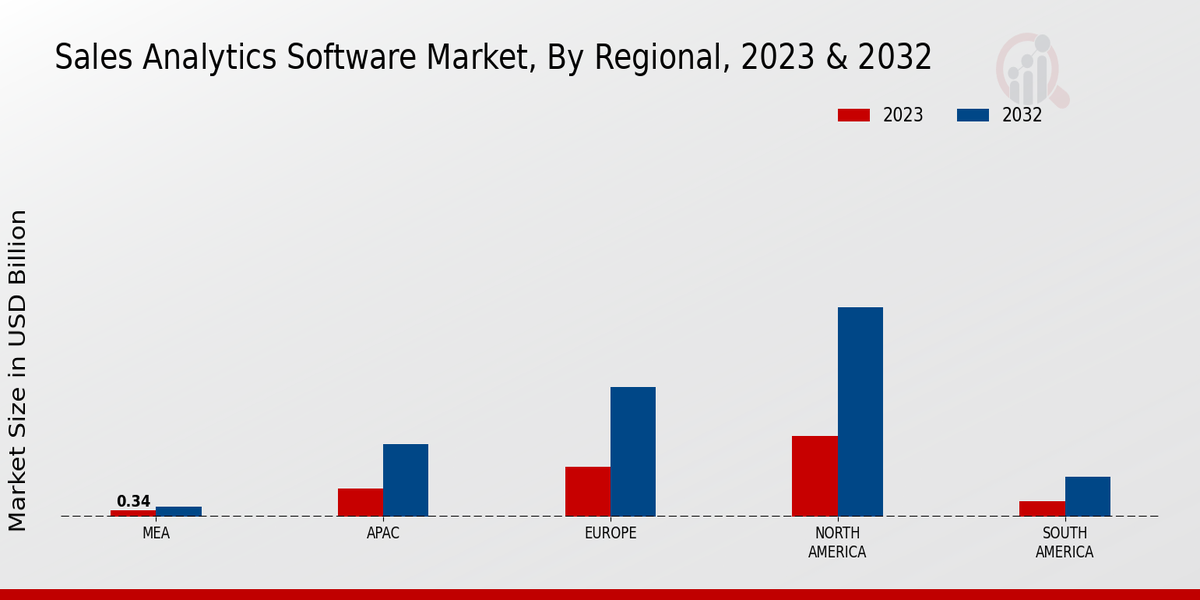 Sales Analytics Software Market, By Regional, 2023 & 2032

2023
2032

Market Size in USD Billion

0.34

MEA
APAC
EUROPE
NORTH AMERICA
SOUTH AMERICA