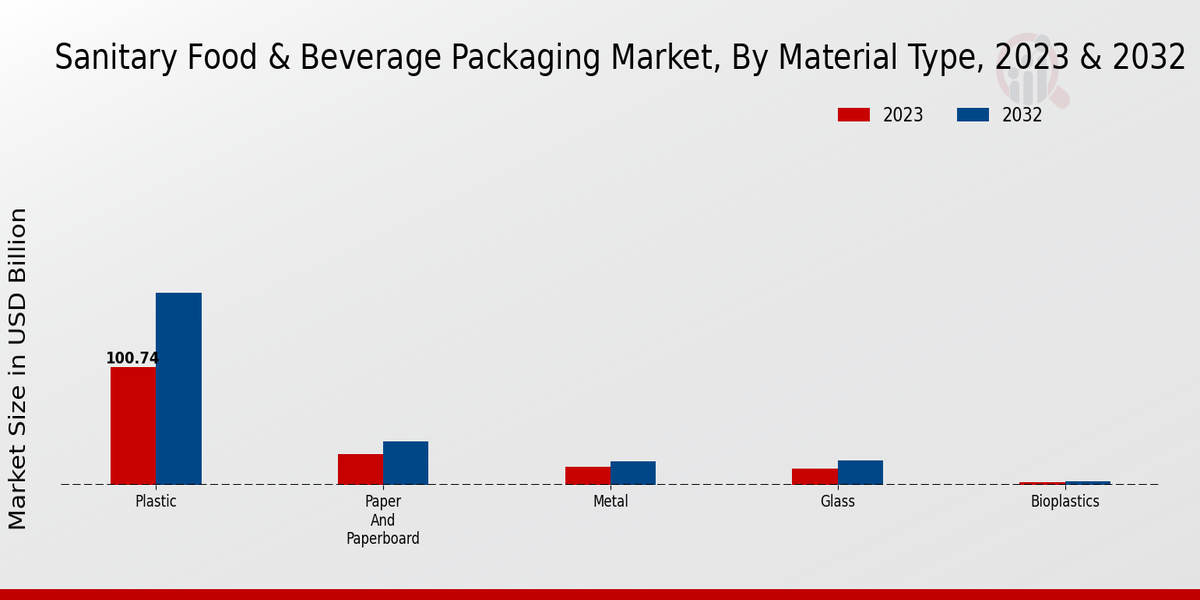 Sanitary Food & Beverage Packaging Market, By Material Type, 2023 & 2032

2023
2032

Market Size in USD Billion

100.74

Plastic
Paper And Paperboard
Metal
Glass
Bioplastics