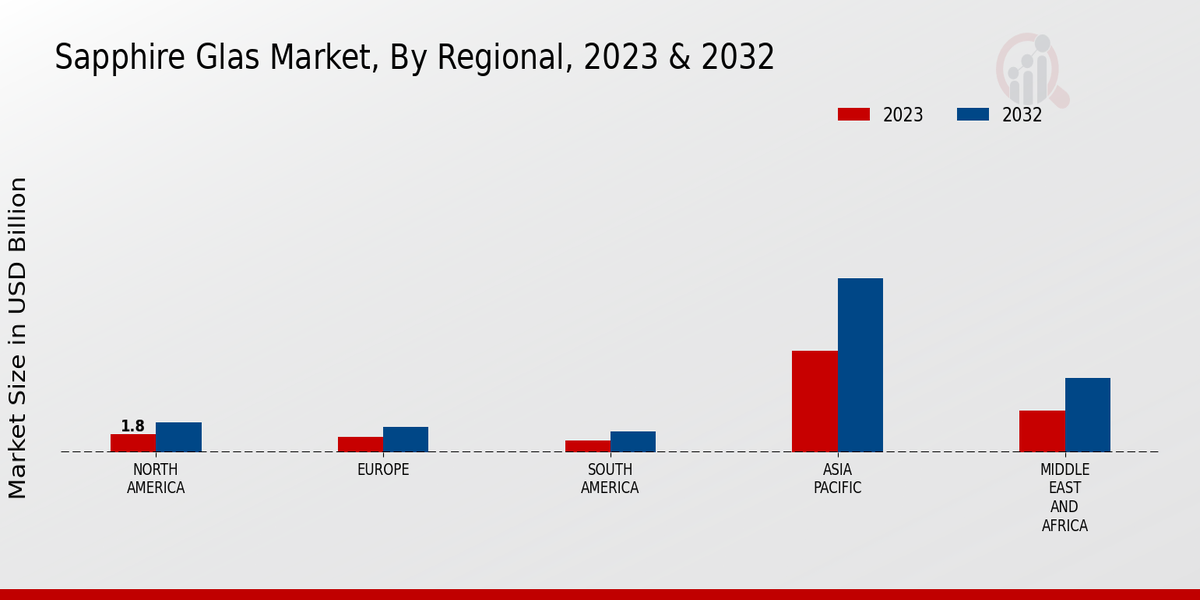 Sapphire Glas Market, By Regional, 2023 & 2032

2023
2032

Market Size in USD Billion

1.8

NORTH AMERICA
EUROPE
SOUTH AMERICA
ASIA PACIFIC
MIDDLE EAST AND AFRICA