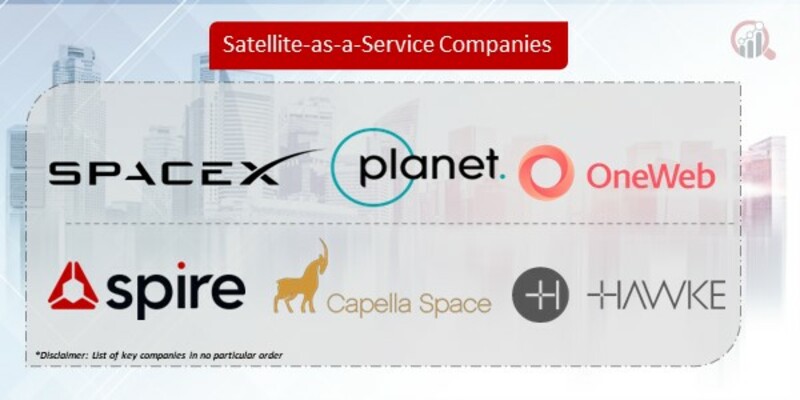 Satellite-as-a-Service Companies

SPACEX

planet.

OneWeb

spire

Capella Space

HAWKE

*Disclaimer: List of key companies in no particular order