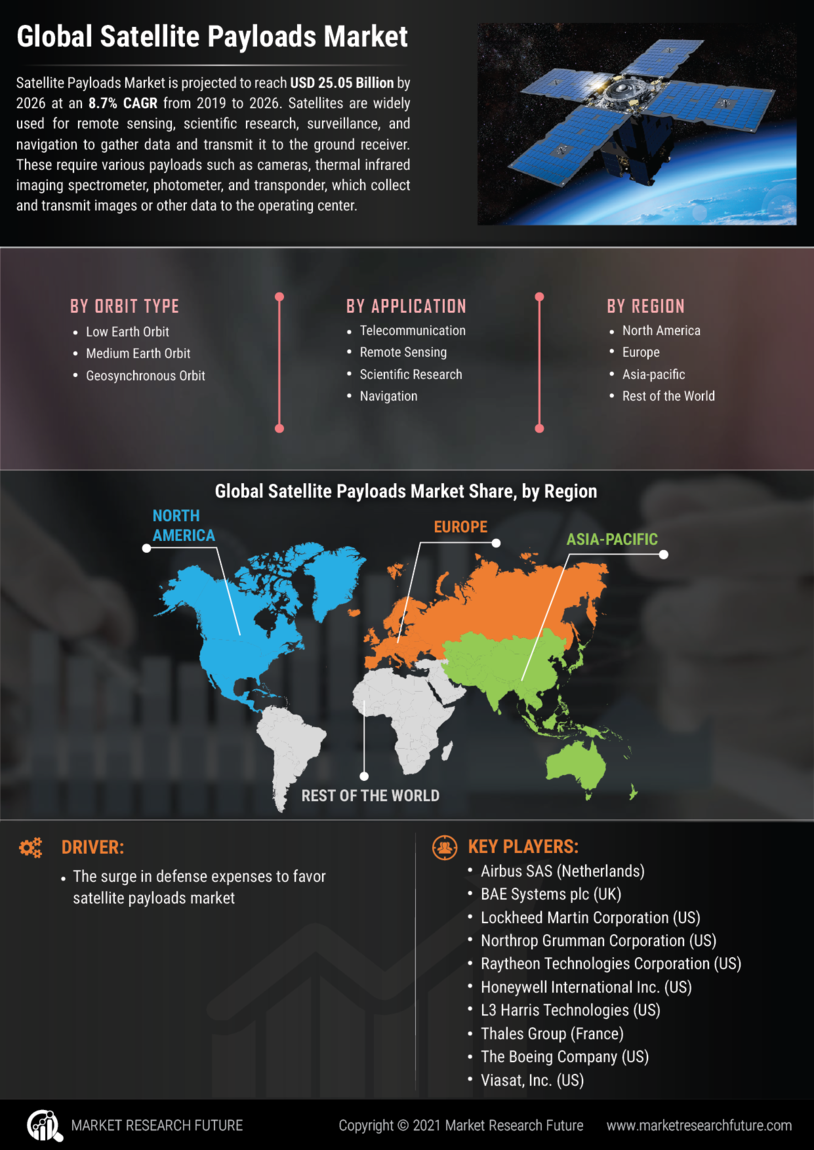 Global Satellite Payloads Market

Satellite Payloads Market is projected to reach USD 25.05 Billion by 2026 at an 8.7% CAGR from 2019 to 2026. Satellites are widely used for remote sensing, scientific research, surveillance, and navigation to gather data and transmit it to the ground receiver. These require various payloads such as cameras, thermal infrared imaging spectrometer, photometer, and transponder, which collect and transmit images or other data to the operating center.

BY ORBIT TYPE
- Low Earth Orbit
- Medium Earth Orbit
- Geosynchronous Orbit

BY APPLICATION
- Telecommunication
- Remote Sensing
- Scientific Research
- Navigation

BY REGION
- North America
- Europe
- Asia-pacific
- Rest of the World

Global Satellite Payloads Market Share, by Region

NORTH AMERICA

EUROPE

ASIA-PACIFIC

REST OF THE WORLD

DRIVER:
- The surge in defense expenses to favor satellite payloads market

KEY PLAYERS:
- Airbus SAS (Netherlands)
- BAE Systems plc (UK)
- Lockheed Martin Corporation (US)
- Northrop Grumman Corporation (US)
- Raytheon Technologies Corporation (US)
- Honeywell International Inc. (US)
- L3 Harris Technologies (US)
- Thales Group (France)
- The Boeing Company (US)
- Viasat, Inc. (US)

MARKET RESEARCH FUTURE

Copyright © 2021 Market Research Future

www.marketresearchfuture.com