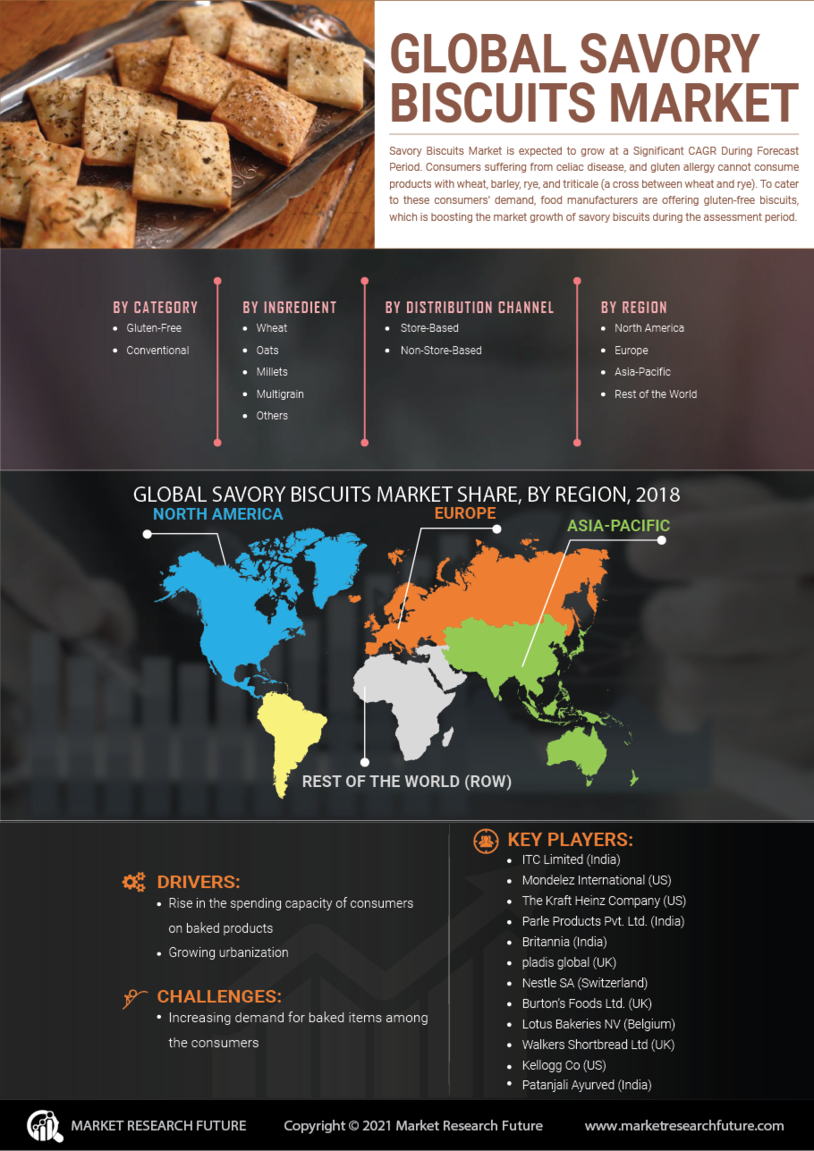 GLOBAL SAVORY BISCUITS MARKET

Savory Biscuits Market is expected to grow at a Significant CAGR During Forecast Period. Consumers suffering from celiac disease, and gluten allergy cannot consume products with wheat, barley, rye, and triticale (a cross between wheat and rye). To cater to these consumers' demand, food manufacturers are offering gluten-free biscuits, which is boosting the market growth of savory biscuits during the assessment period.

BY CATEGORY
- Gluten-Free
- Conventional

BY INGREDIENT
- Wheat
- Oats
- Millets
- Multigrain
- Others

BY DISTRIBUTION CHANNEL
- Store-Based
- Non-Store-Based

BY REGION
- North America
- Europe
- Asia-Pacific
- Rest of the World

GLOBAL SAVORY BISCUITS MARKET SHARE, BY REGION, 2018

NORTH AMERICA
EUROPE
ASIA-PACIFIC
REST OF THE WORLD (ROW)

DRIVERS:
- Rise in the spending capacity of consumers on baked products
- Growing urbanization

CHALLENGES:
- Increasing demand for baked items among the consumers

KEY PLAYERS:
- ITC Limited (India)
- Mondelez International (US)
- The Kraft Heinz Company (US)
- Parle Products Pvt. Ltd. (India)
- Britannia (India)
- pladis global (UK)
- Nestle SA (Switzerland)
- Burton's Foods Ltd. (UK)
- Lotus Bakeries NV (Belgium)
- Walkers Shortbread Ltd (UK)
- Kellogg Co (US)
- Patanjali Ayurved (India)

MARKET RESEARCH FUTURE
Copyright © 2021 Market Research Future
www.marketresearchfuture.com