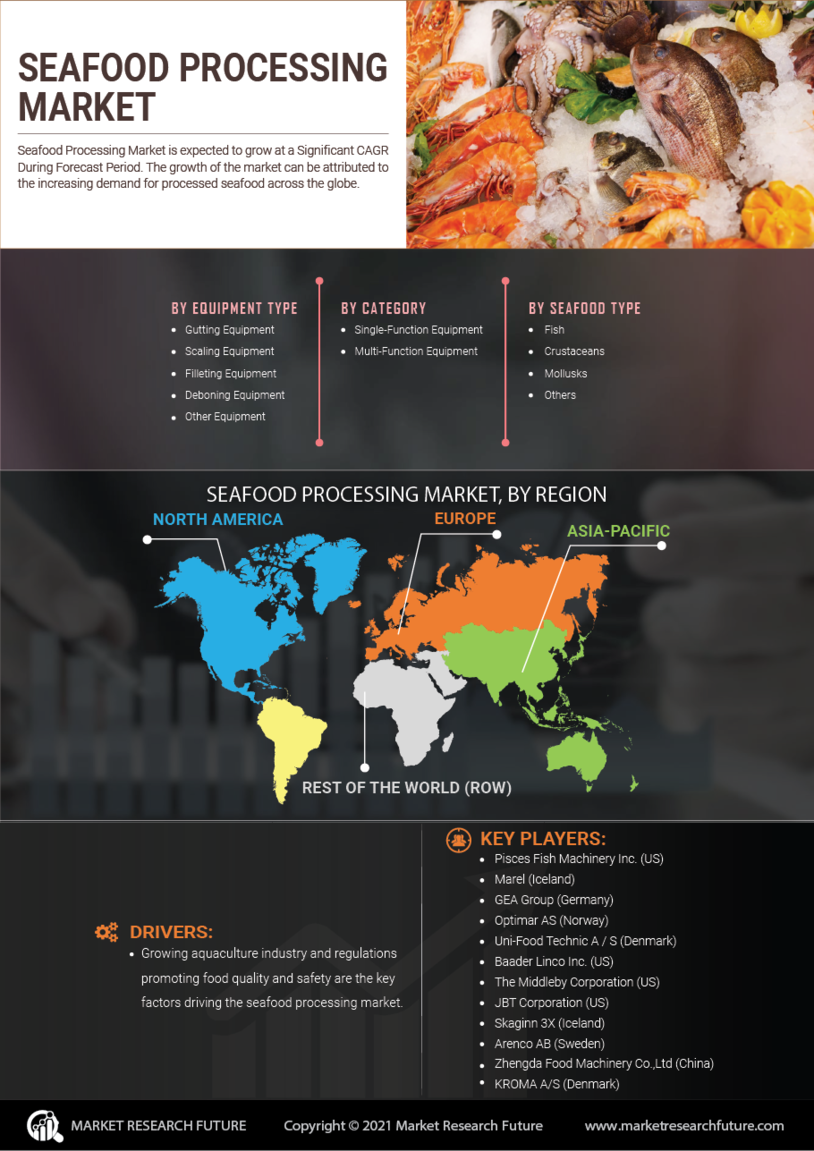 SEAFOOD PROCESSING MARKET

Seafood Processing Market is expected to grow at a Significant CAGR During Forecast Period. The growth of the market can be attributed to the increasing demand for processed seafood across the globe.

BY EQUIPMENT TYPE
- Gutting Equipment
- Scaling Equipment
- Filleting Equipment
- Deboning Equipment
- Other Equipment

BY CATEGORY
- Single-Function Equipment
- Multi-Function Equipment

BY SEAFOOD TYPE
- Fish
- Crustaceans
- Mollusks
- Others

SEAFOOD PROCESSING MARKET, BY REGION

NORTH AMERICA

EUROPE

ASIA-PACIFIC

REST OF THE WORLD (ROW)

DRIVERS:
- Growing aquaculture industry and regulations promoting food quality and safety are the key factors driving the seafood processing market.

KEY PLAYERS:
- Pisces Fish Machinery Inc. (US)
- Marel (Iceland)
- GEA Group (Germany)
- Optimar AS (Norway)
- Uni-Food Technic A / S (Denmark)
- Baader Linco Inc. (US)
- The Middleby Corporation (US)
- JBT Corporation (US)
- Skaginn 3X (Iceland)
- Arenco AB (Sweden)
- Zhengda Food Machinery Co.,Ltd (China)
- KROMA A/S (Denmark)

MARKET RESEARCH FUTURE

Copyright © 2021 Market Research Future

www.marketresearchfuture.com