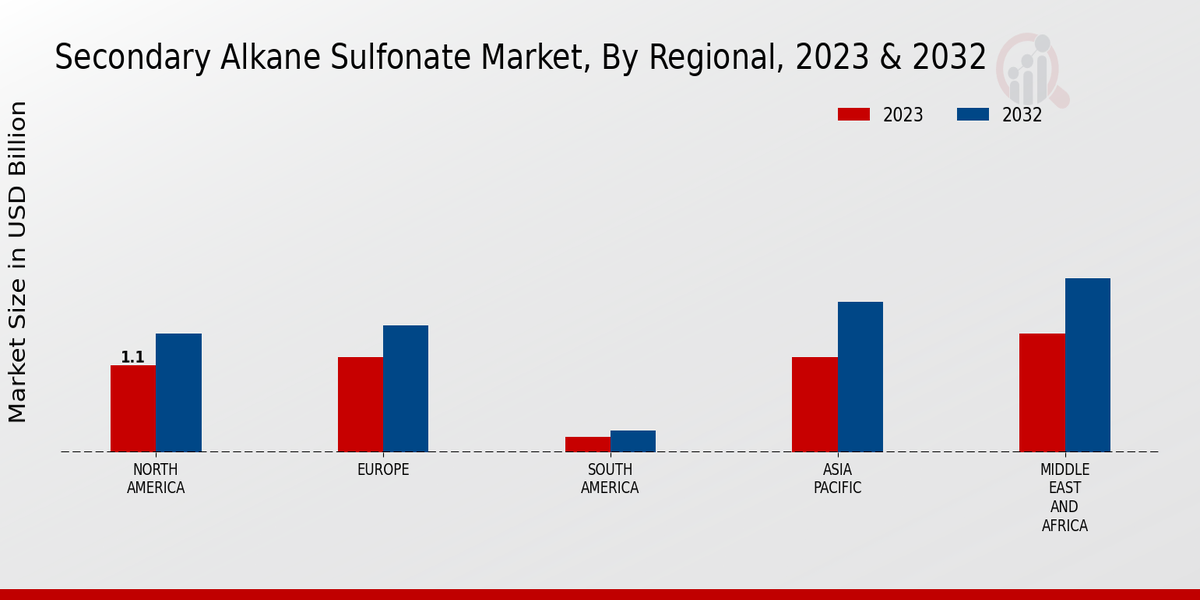 Secondary Alkane Sulfonate Market, By Regional, 2023 & 2032

2023
2032

Market Size in USD Billion

1.1

NORTH AMERICA
EUROPE
SOUTH AMERICA
ASIA PACIFIC
MIDDLE EAST AND AFRICA