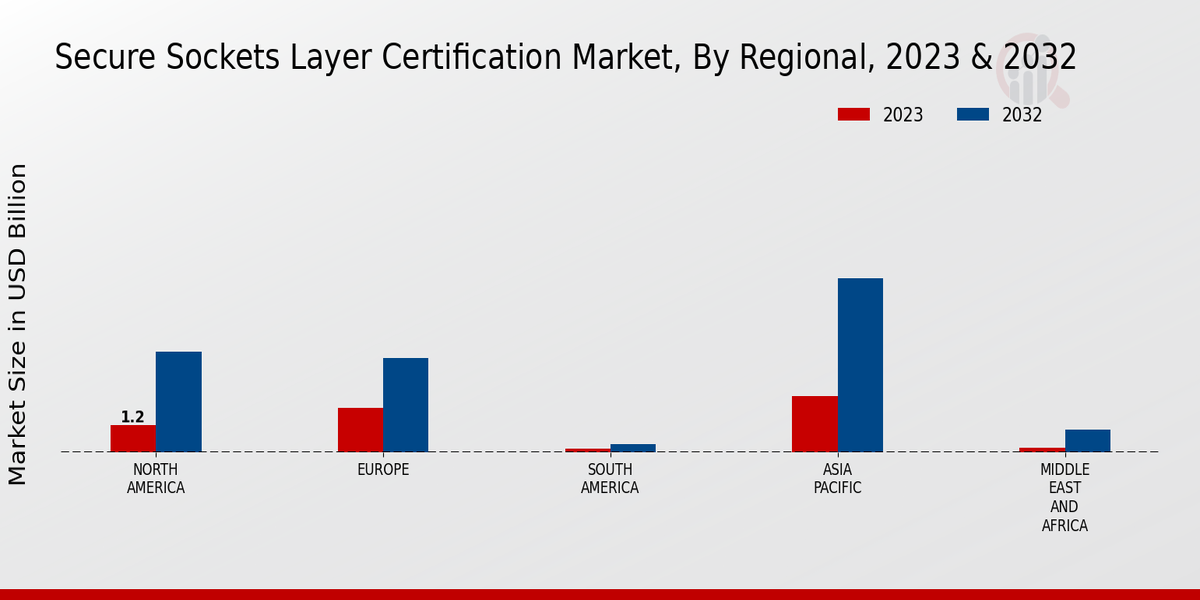 Secure Sockets Layer Certification Market, By Regional, 2023 & 2032

2023 2032

Market Size in USD Billion

1.2

NORTH AMERICA

EUROPE

SOUTH AMERICA

ASIA PACIFIC

MIDDLE EAST AND AFRICA